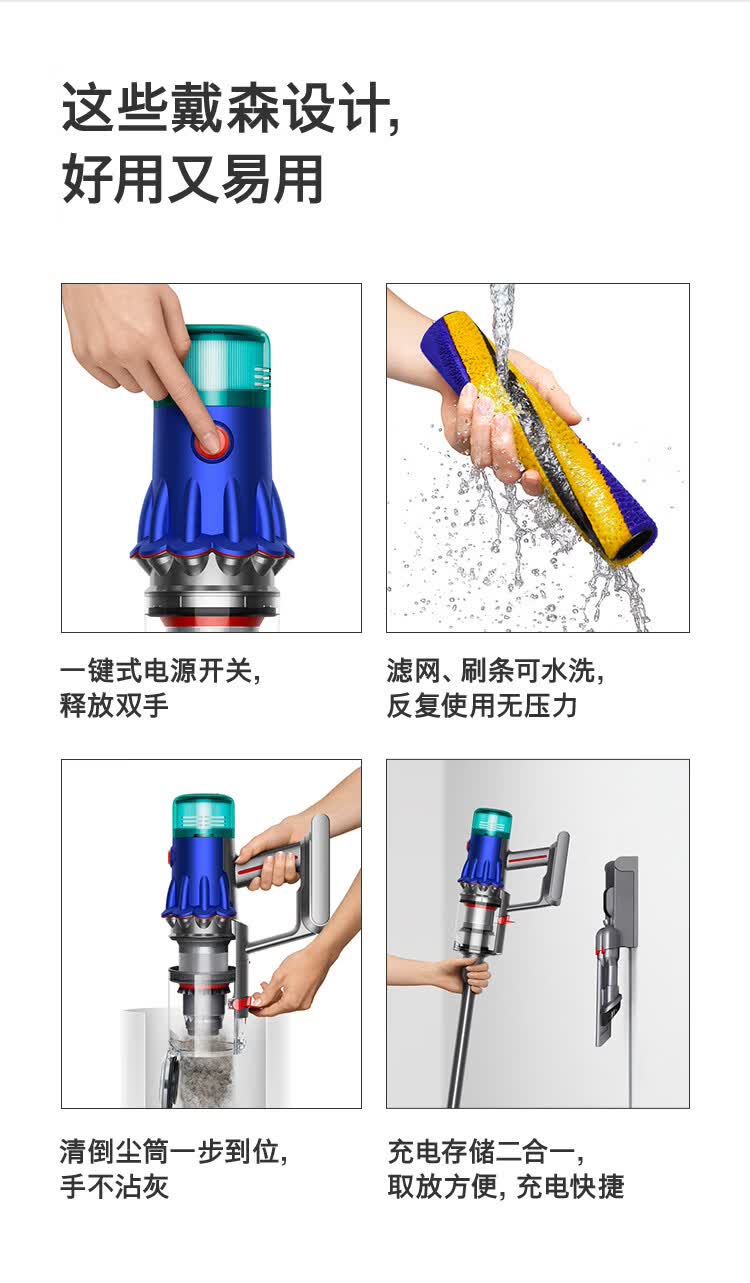 这些戴森设计,
好用又易用

一键式电源开关,
释放双手

滤网、刷条可水洗,
反复使用无压力

清倒尘筒一步到位,
手不沾灰

充电存储二合一,
取放方便, 充电快捷