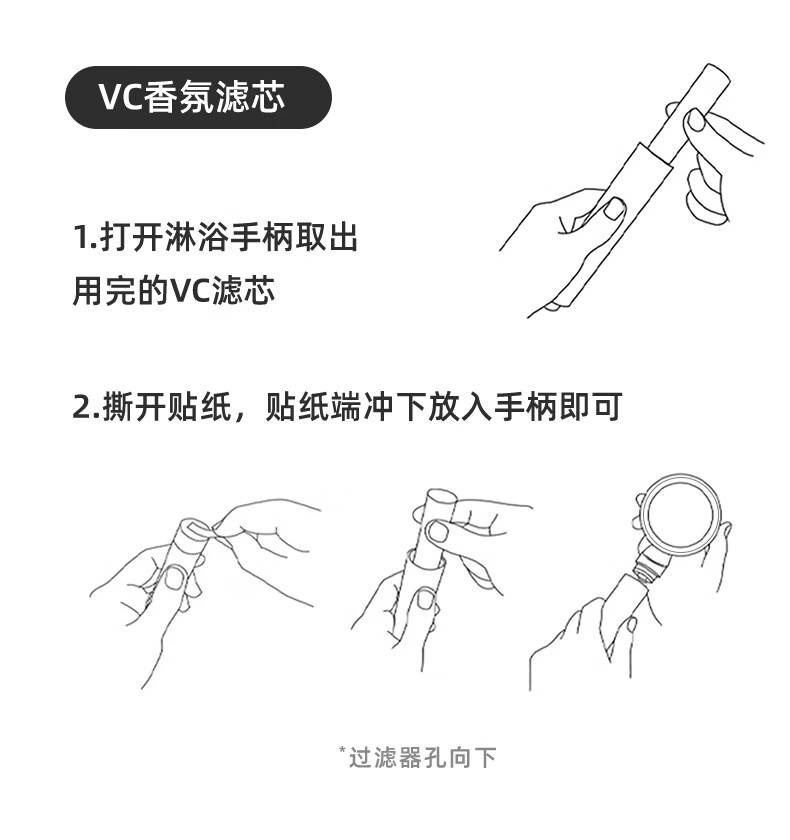 VC香氛滤芯

1.打开淋浴手柄取出用完的VC滤芯

2.撕开贴纸，贴纸端冲下放入手柄即可

*过滤器孔向下