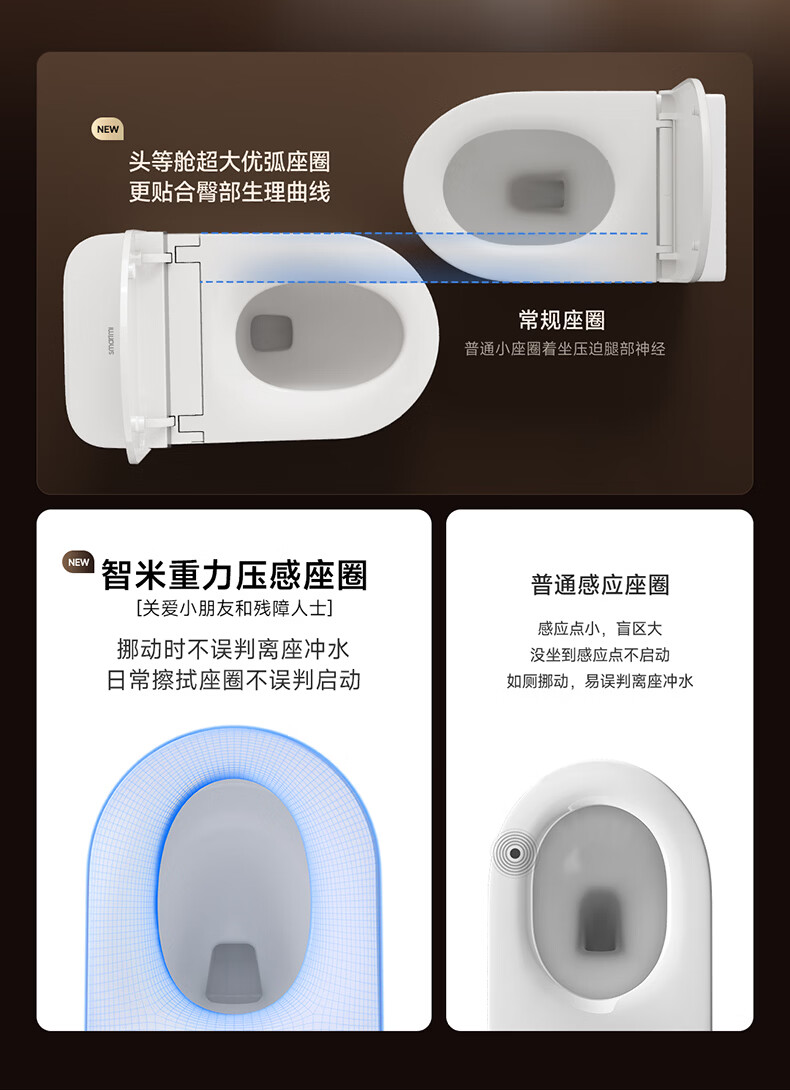 NEW

头等舱超大优弧座圈
更贴合臀部生理曲线

smartmi

常规座圈
普通小座圈着坐压迫腿部神经

NEW

智米重力压感座圈
[关爱小朋友和残障人士]

挪动时不误判离座冲水
日常擦拭座圈不误判启动

普通感应座圈

感应点小，盲区大
没坐到感应点不启动
如厕挪动，易误判离座冲水