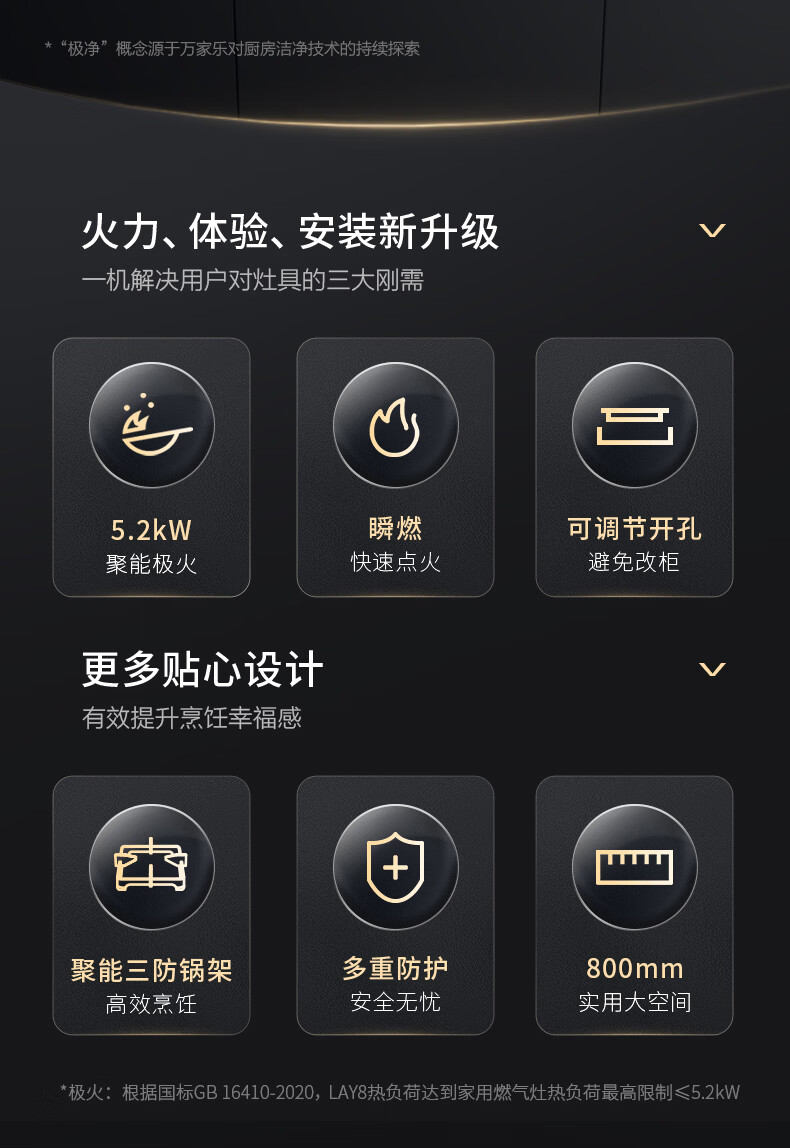 *“极净”概念源于万家乐对厨房洁净技术的持续探索

火力、体验、安装新升级

一机解决用户对灶具的三大刚需

5.2kW
聚能极火

瞬燃
快速点火

可调节开孔
避免改柜

更多贴心设计

有效提升烹饪幸福感

聚能三防锅架
高效烹饪

多重防护
安全无忧

800mm
实用大空间

*极火：根据国标GB 16410-2020，LAY8热负荷达到家用燃气灶热负荷最高限制≤5.2kW