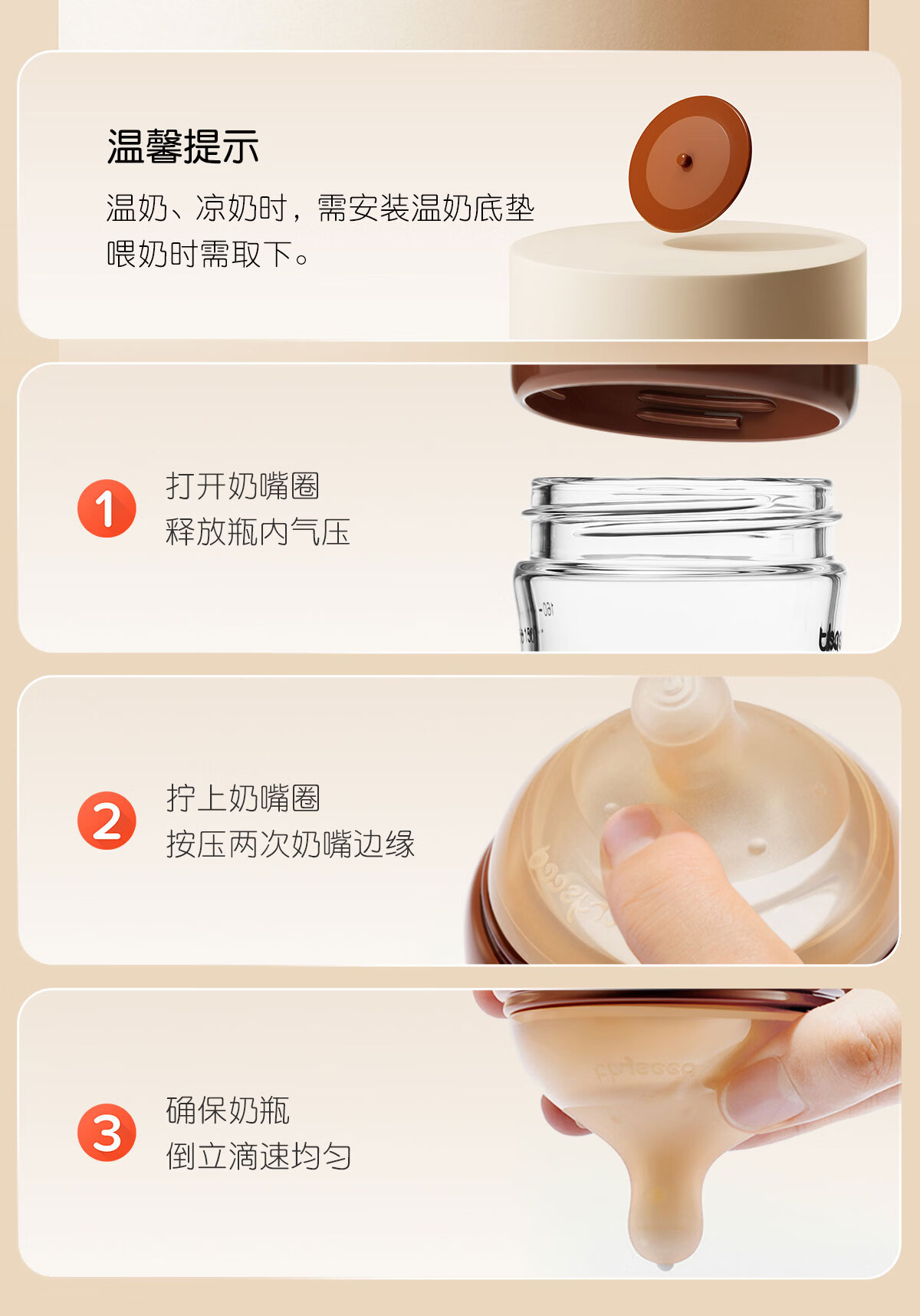 温馨提示

温奶、凉奶时，需安装温奶底垫
喂奶时需取下。

1 打开奶嘴圈
释放瓶内气压

2 拧上奶嘴圈
按压两次奶嘴边缘

3 确保奶瓶
倒立滴速均匀