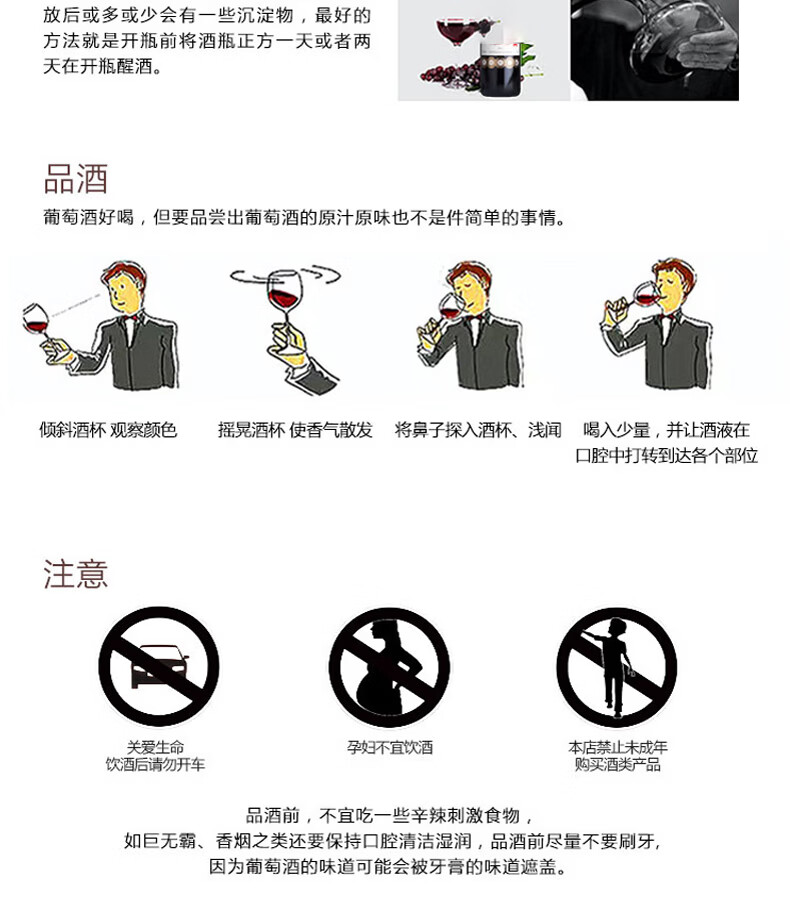 放后或多或少会有一些沉淀物，最好的方法就是开瓶前将酒瓶正方一天或者两天在开瓶醒酒。

品酒

葡萄酒好喝，但要品尝出葡萄酒的原汁原味也不是件简单的事情。

倾斜酒杯 观察颜色

摇晃酒杯 使香气散发

将鼻子探入酒杯、浅闻

喝入少量，并让酒液在口腔中打转到达各个部位

注意

关爱生命
饮酒后请勿开车

孕妇不宜饮酒

本店禁止未成年
购买酒类产品

品酒前，不宜吃一些辛辣刺激食物，
如巨无霸、香烟之类还要保持口腔清洁湿润，品酒前尽量不要刷牙，
因为葡萄酒的味道可能会被牙膏的味道遮盖。