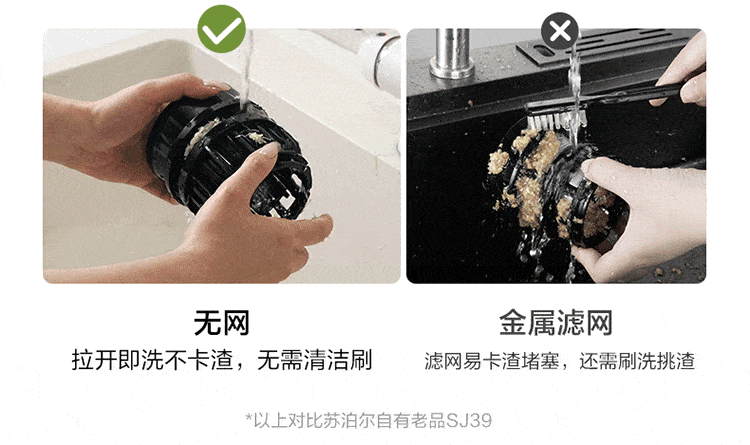 无网
拉开即洗不卡渣，无需清洁刷

金属滤网
滤网易卡渣堵塞，还需刷洗挑渣

*以上对比苏泊尔自有老品SJ39