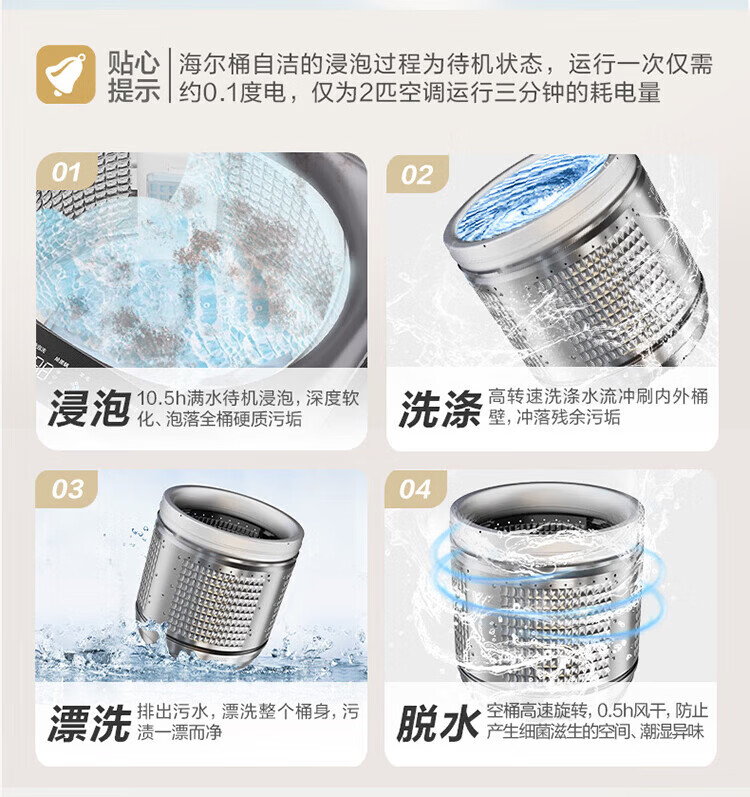 贴心提示

海尔桶自洁的浸泡过程为待机状态，运行一次仅需约0.1度电，仅为2匹空调运行三分钟的耗电量

01

浸泡 10.5h满水待机浸泡，深度软化、泡落全桶硬质污垢

02

洗涤 高转速洗涤水流冲刷内外桶壁，冲落残余污垢

03

漂洗 排出污水，漂洗整个桶身，污渍一漂而净

04

脱水 空桶高速旋转，0.5h风干，防止产生细菌滋生的空间、潮湿异味