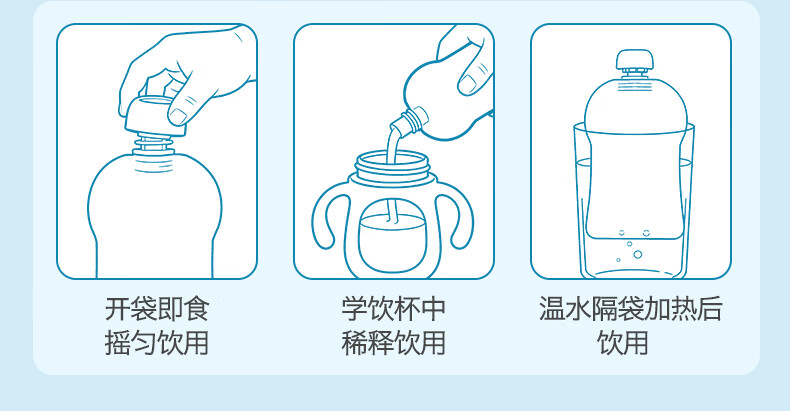 开袋即食
摇匀饮用

学饮杯中
稀释饮用

温水隔袋加热后
饮用