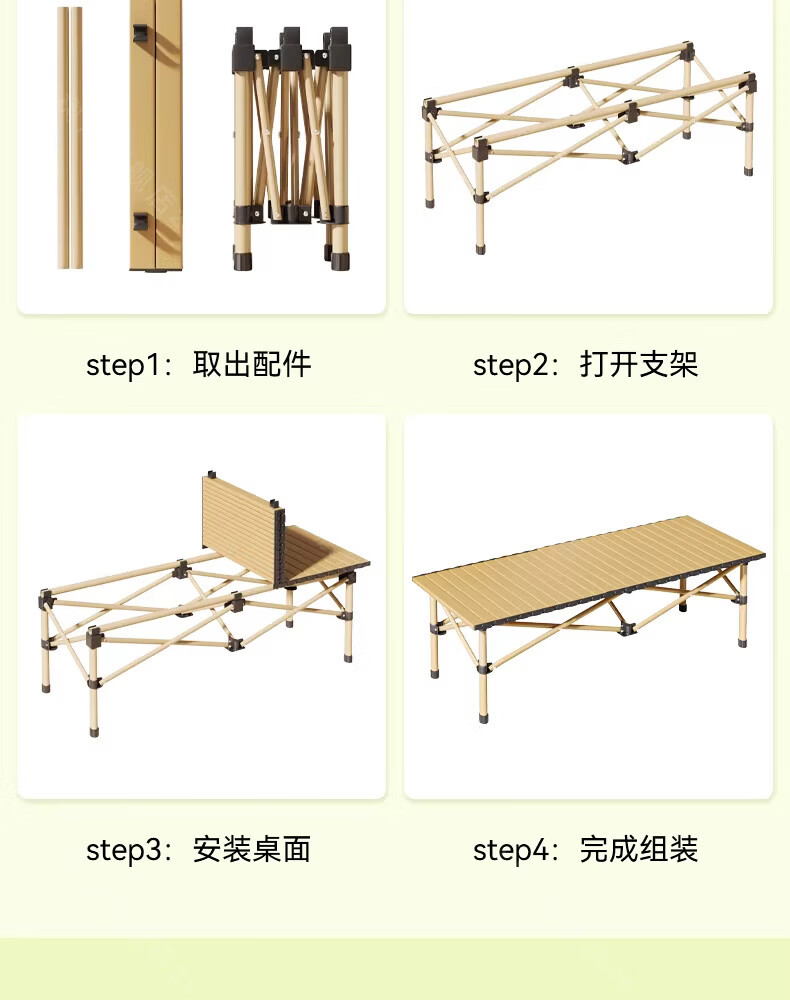 step1：取出配件

step2：打开支架

step3：安装桌面

step4：完成组装