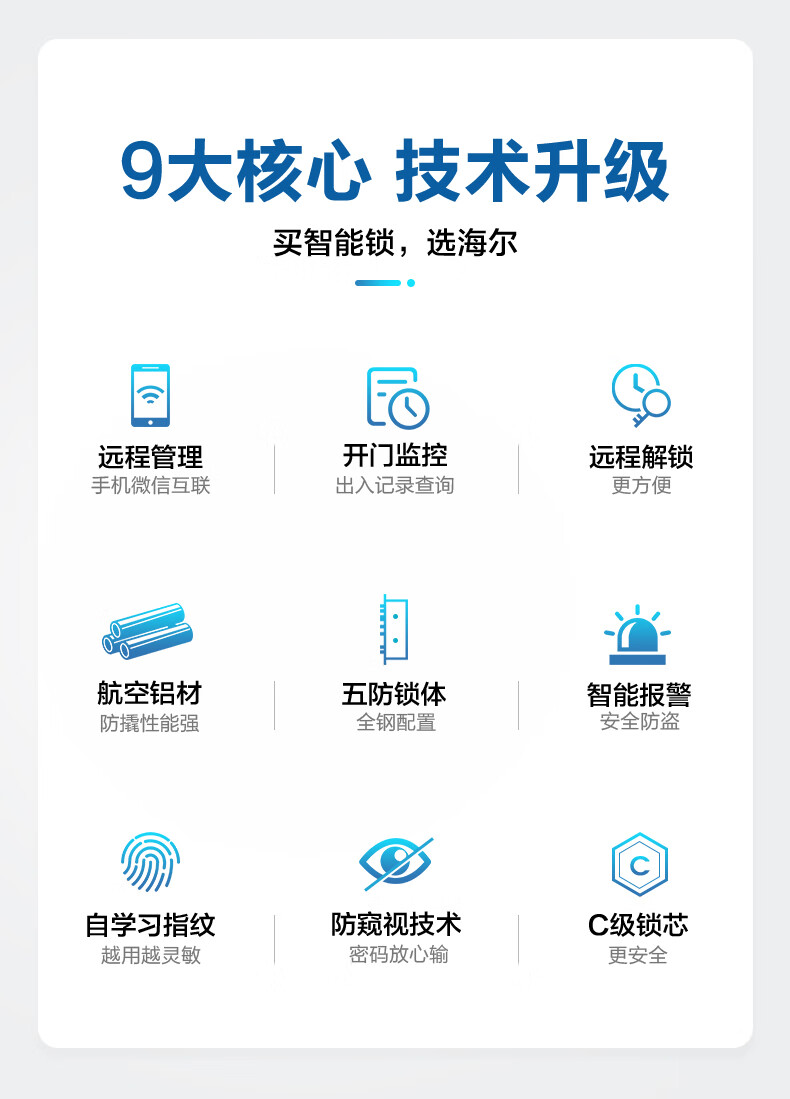 9大核心 技术升级

买智能锁，选海尔

远程管理
手机微信互联

开门监控
出入记录查询

远程解锁
更方便

航空铝材
防撬性能强

五防锁体
全钢配置

智能报警
安全防盗

自学习指纹
越用越灵敏

防窥视技术
密码放心输

C级锁芯
更安全