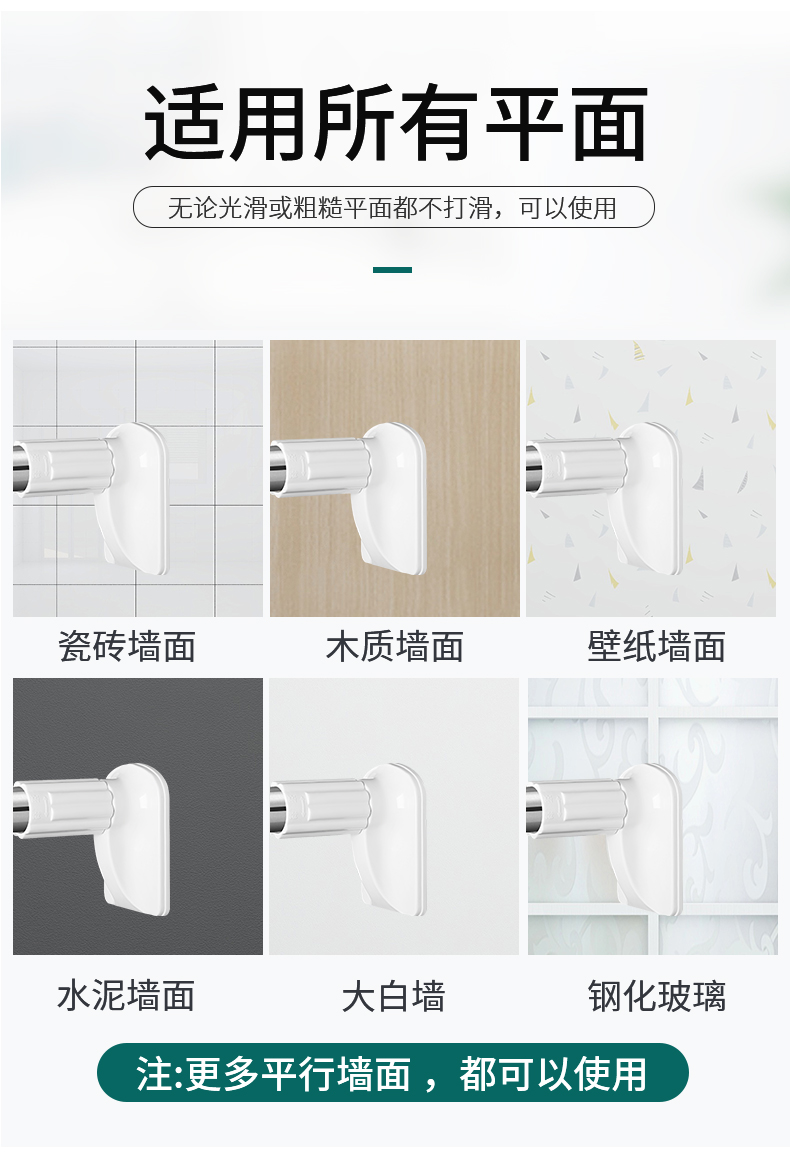 适用所有平面

无论光滑或粗糙平面都不打滑，可以使用

瓷砖墙面

木质墙面

壁纸墙面

水泥墙面

大白墙

钢化玻璃

注:更多平行墙面，都可以使用