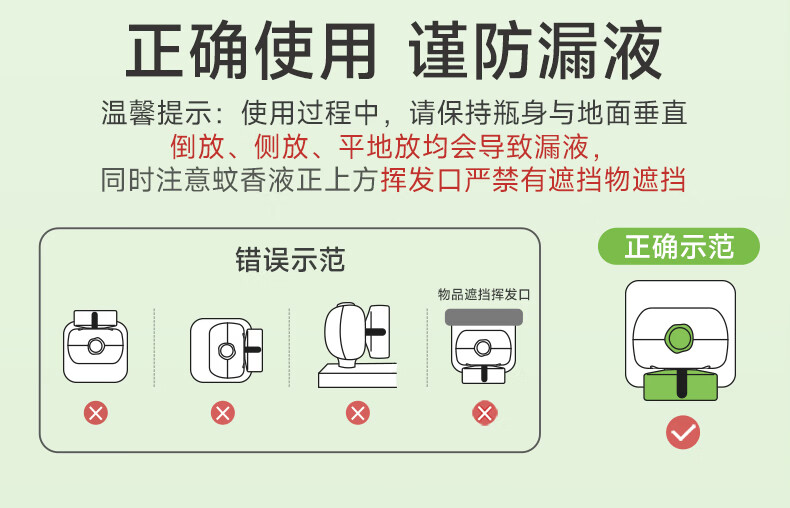 正确使用 谨防漏液

温馨提示：使用过程中，请保持瓶身与地面垂直
倒放、侧放、平地放均会导致漏液，
同时注意蚊香液正上方挥发口严禁有遮挡物遮挡

错误示范

物品遮挡挥发口

正确示范