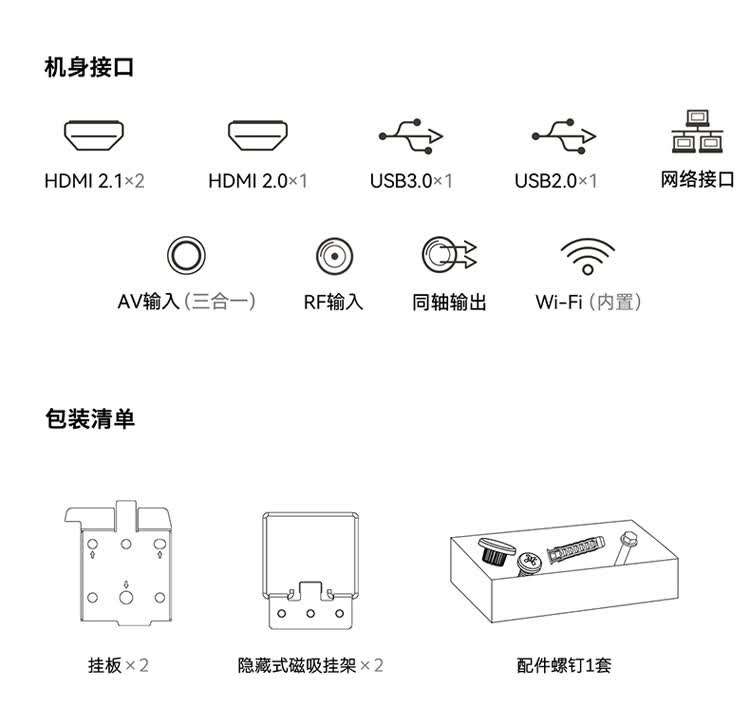 机身接口

HDMI 2.1×2

HDMI 2.0×1

USB3.0×1

USB2.0×1

网络接口

AV输入（三合一）

RF输入

同轴输出

Wi-Fi（内置）

包装清单

挂板×2

隐藏式磁吸挂架×2

配件螺钉1套