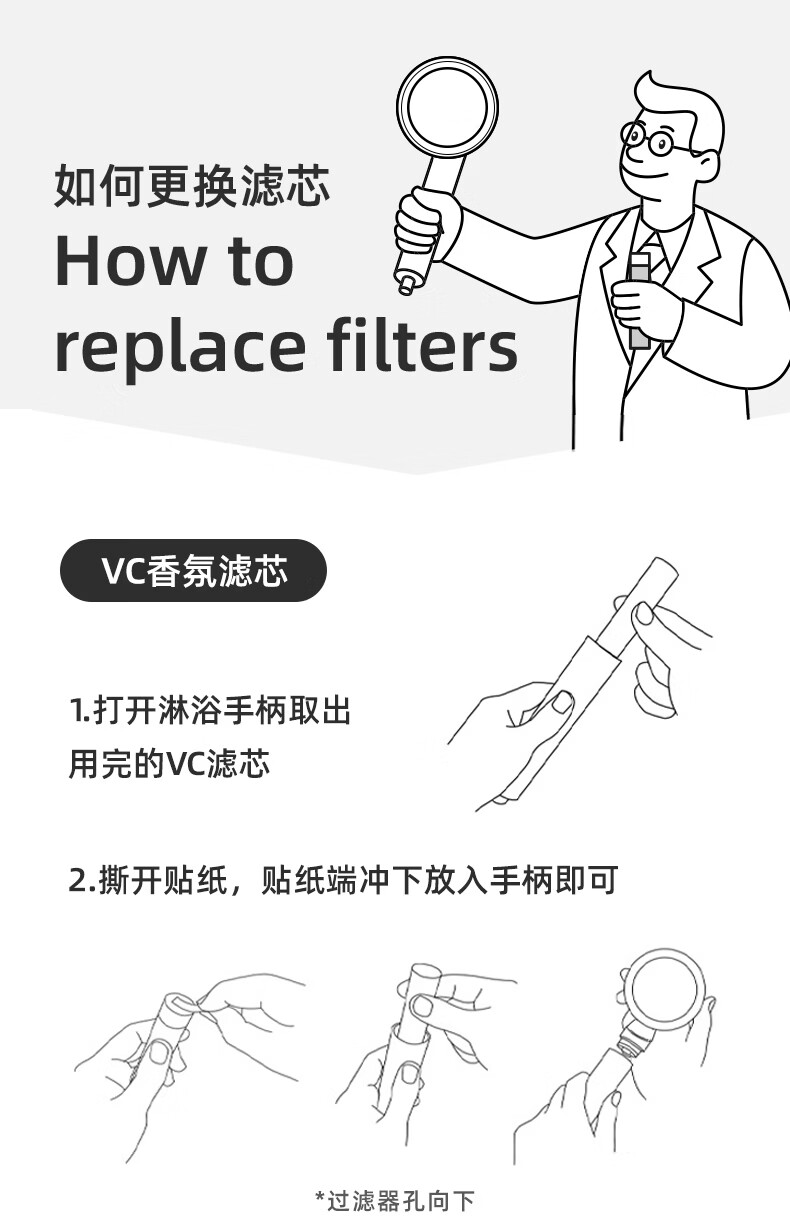 如何更换滤芯
How to replace filters

VC香氛滤芯

1.打开淋浴手柄取出用完的VC滤芯

2.撕开贴纸，贴纸端冲下放入手柄即可

*过滤器孔向下