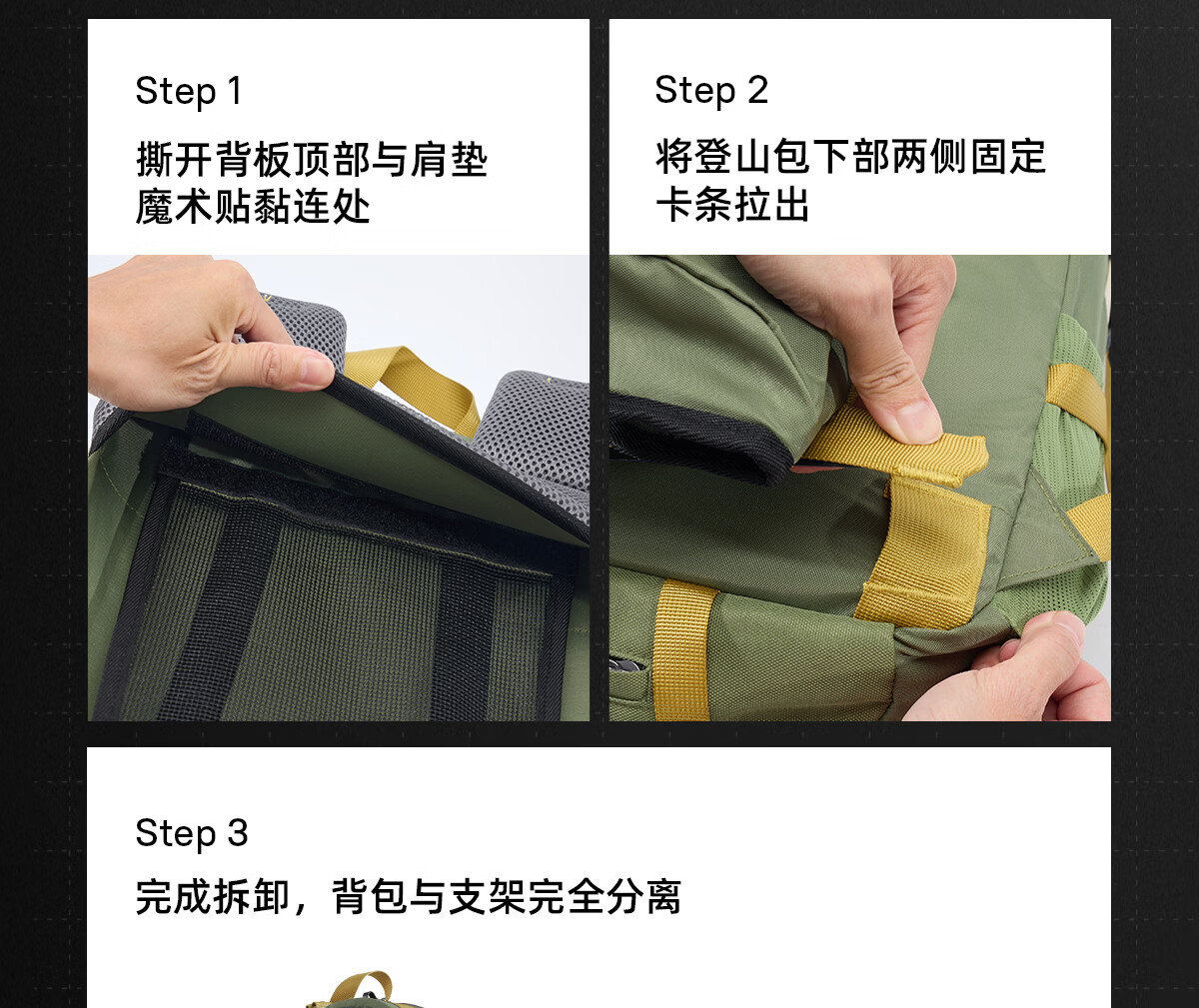 Step 1

撕开背板顶部与肩垫魔术贴黏连处

Step 2

将登山包下部两侧固定卡条拉出

Step 3

完成拆卸，背包与支架完全分离