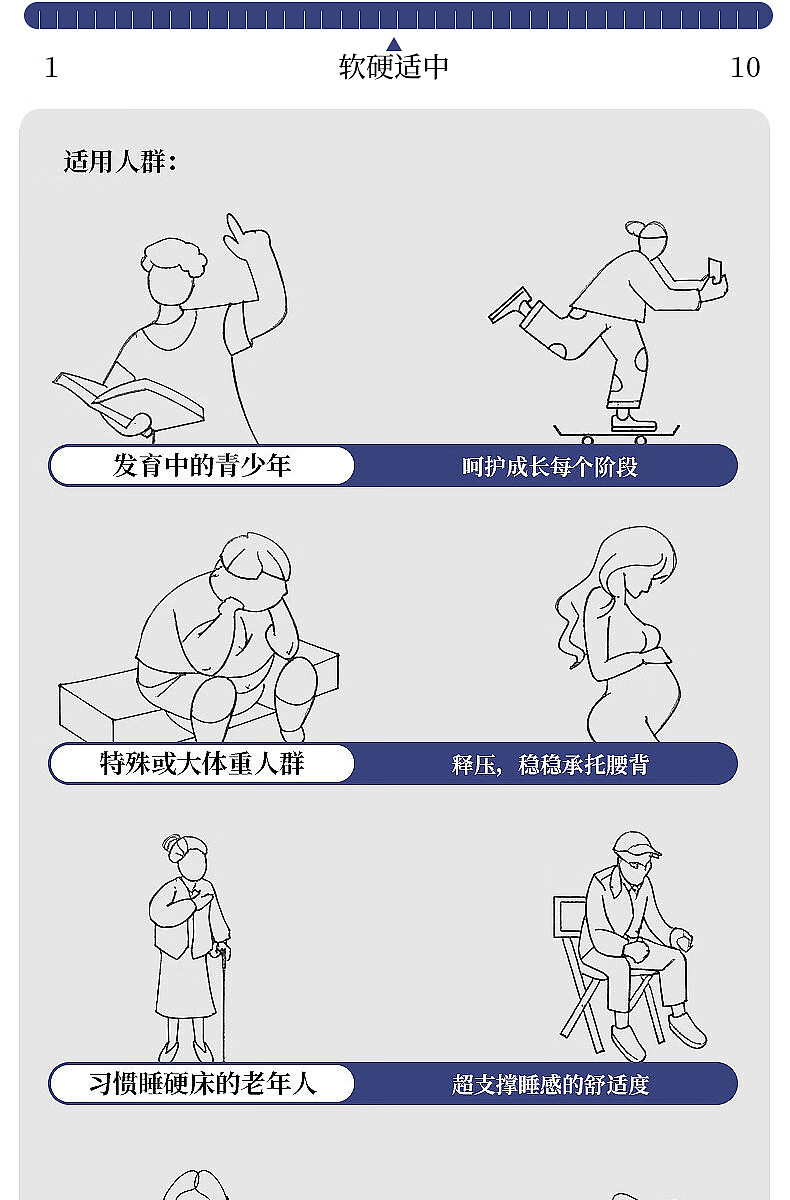 1 软硬适中 10

适用人群:

发育中的青少年 呵护成长每个阶段

特殊或大体重人群 释压，稳稳承托腰背

习惯睡硬床的老年人 超支撑睡感的舒适度