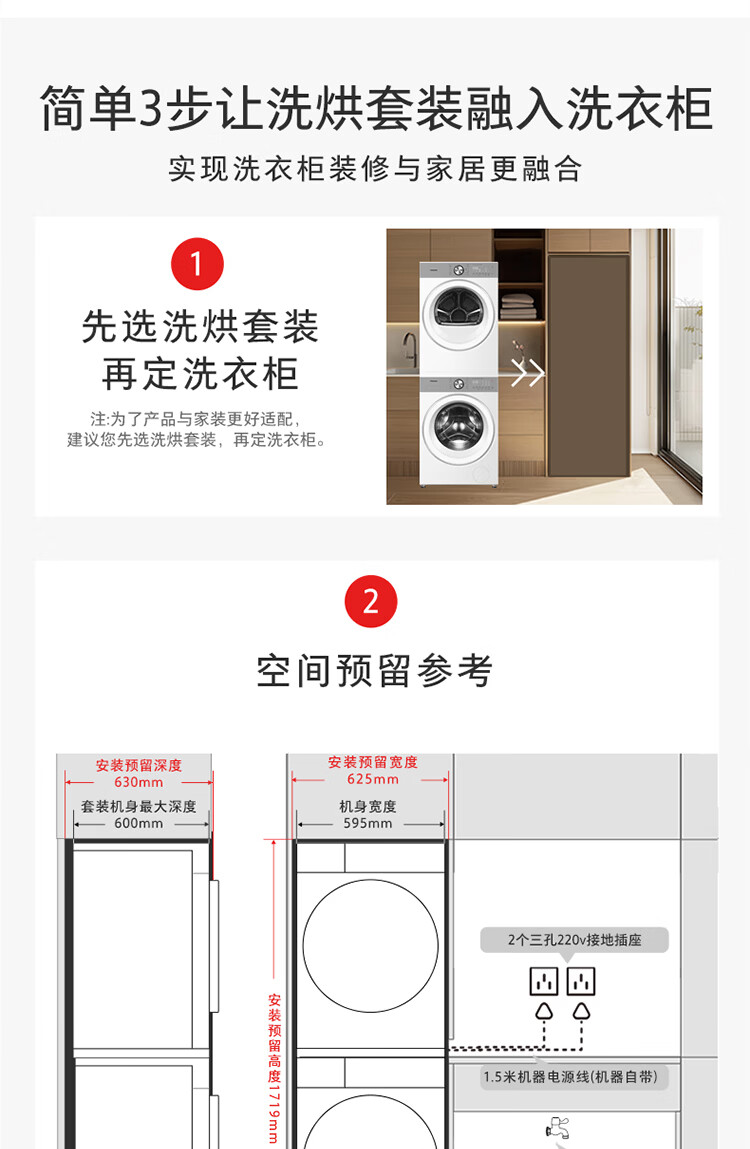 简单3步让洗烘套装融入洗衣柜

实现洗衣柜装修与家居更融合

1

先选洗烘套装
再定洗衣柜

注:为了产品与家装更好适配，
建议您先选洗烘套装，再定洗衣柜。

2

空间预留参考

安装预留深度
630mm

套装机身最大深度
600mm

安装预留宽度
625mm

机身宽度
595mm

安装预留高度1719mm

2个三孔220v接地插座

1.5米机器电源线(机器自带)