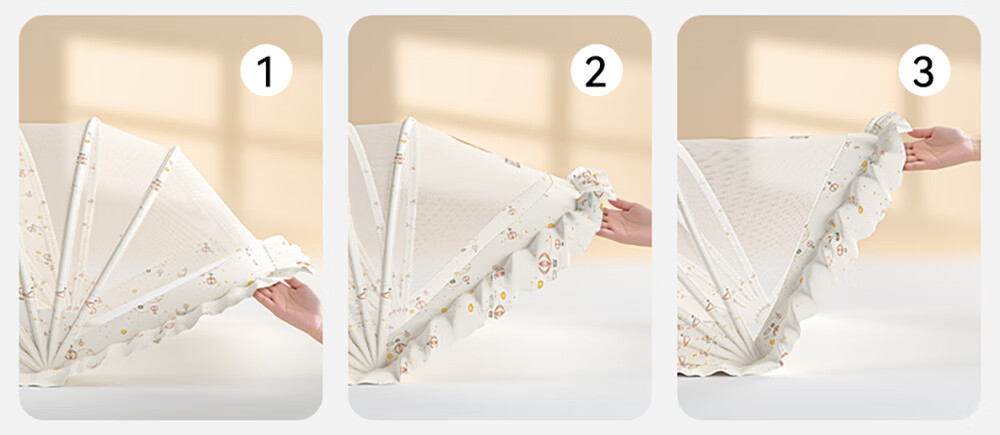 1

2

3