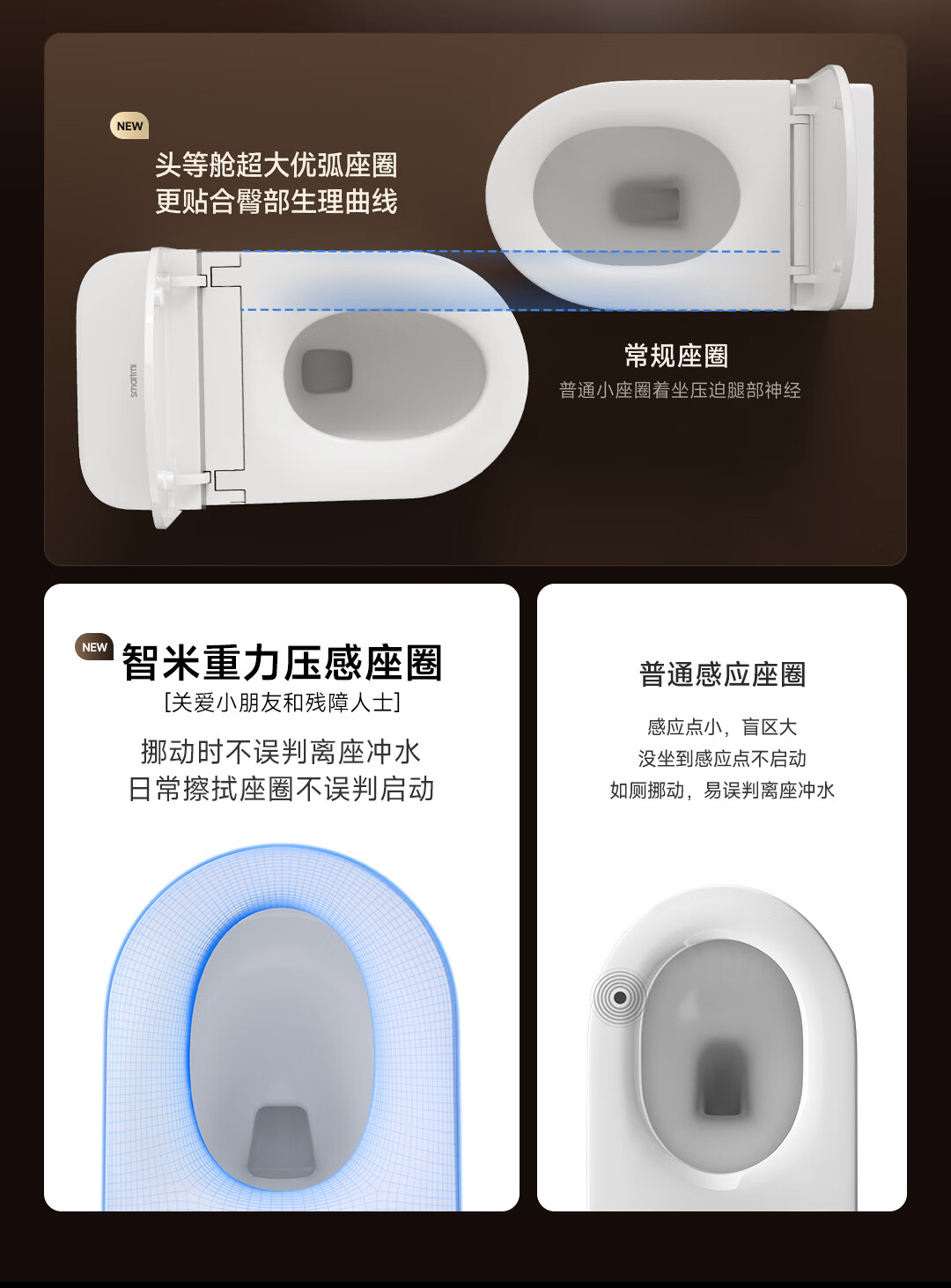 NEW
头等舱超大优弧座圈
更贴合臀部生理曲线

smartmi

常规座圈
普通小座圈着坐压迫腿部神经

NEW
智米重力压感座圈
[关爱小朋友和残障人士]
挪动时不误判离座冲水
日常擦拭座圈不误判启动

普通感应座圈
感应点小，盲区大
没坐到感应点不启动
如厕挪动，易误判离座冲水