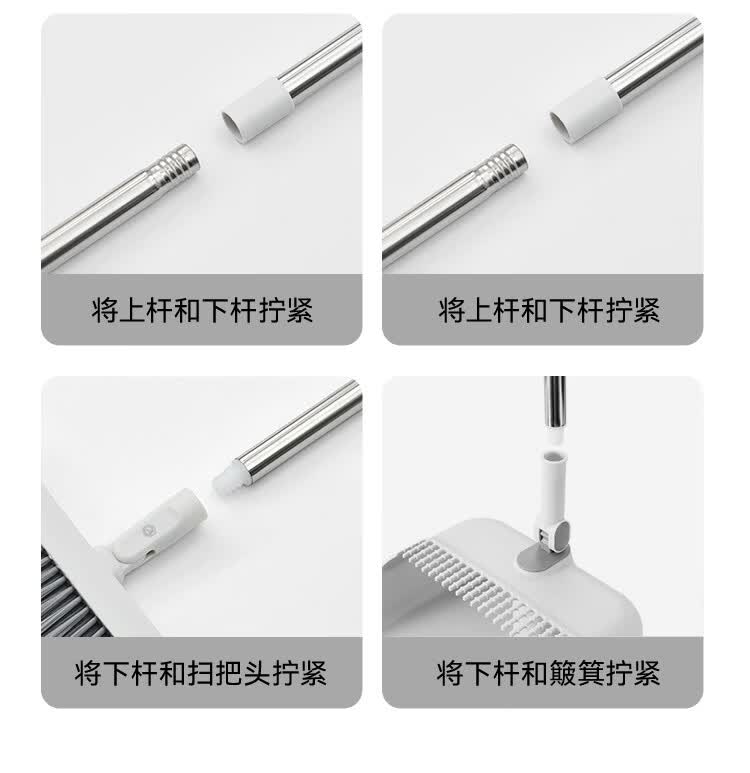 将上杆和下杆拧紧

将上杆和下杆拧紧

将下杆和扫把头拧紧

将下杆和簸箕拧紧