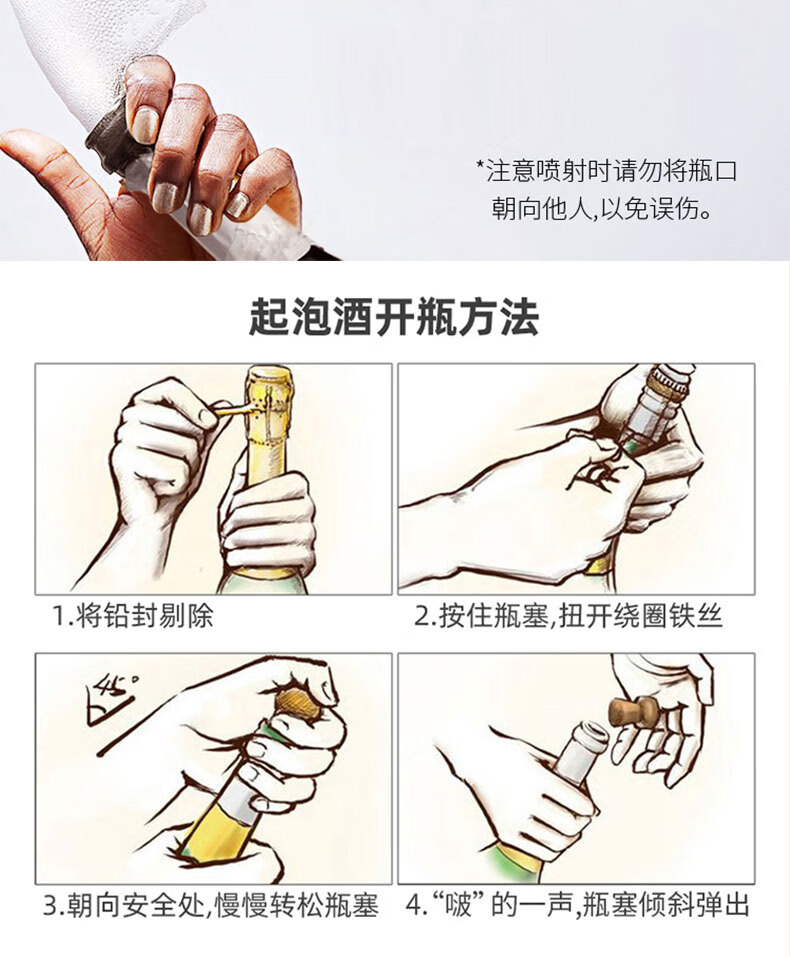 *注意喷射时请勿将瓶口朝向他人,以免误伤。

起泡酒开瓶方法

1.将铅封剔除

2.按住瓶塞,扭开绕圈铁丝

45°

3.朝向安全处,慢慢转松瓶塞

4.“啵”的一声,瓶塞倾斜弹出