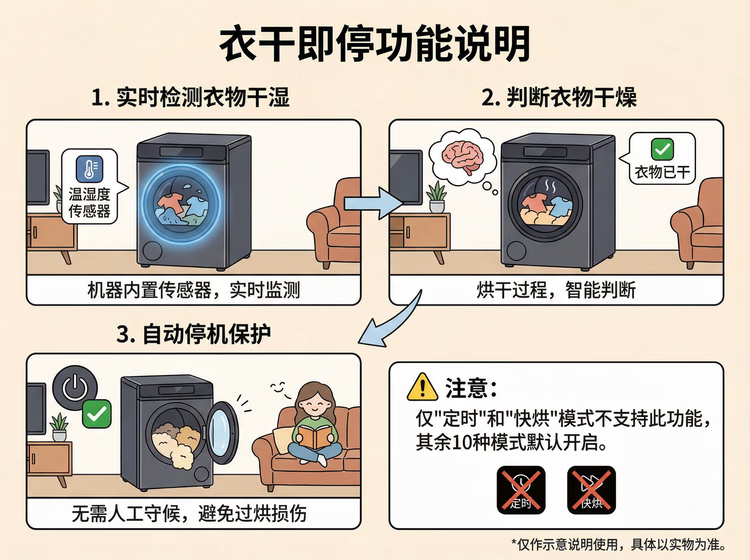 衣干即停功能说明

1. 实时检测衣物干湿

温湿度传感器

机器内置传感器，实时监测

2. 判断衣物干燥

衣物已干

烘干过程，智能判断

3. 自动停机保护

无需人工守候，避免过烘损伤

注意：

仅"定时"和"快烘"模式不支持此功能，其余10种模式默认开启。

定时

快烘

*仅作示意说明使用，具体以实物为准。