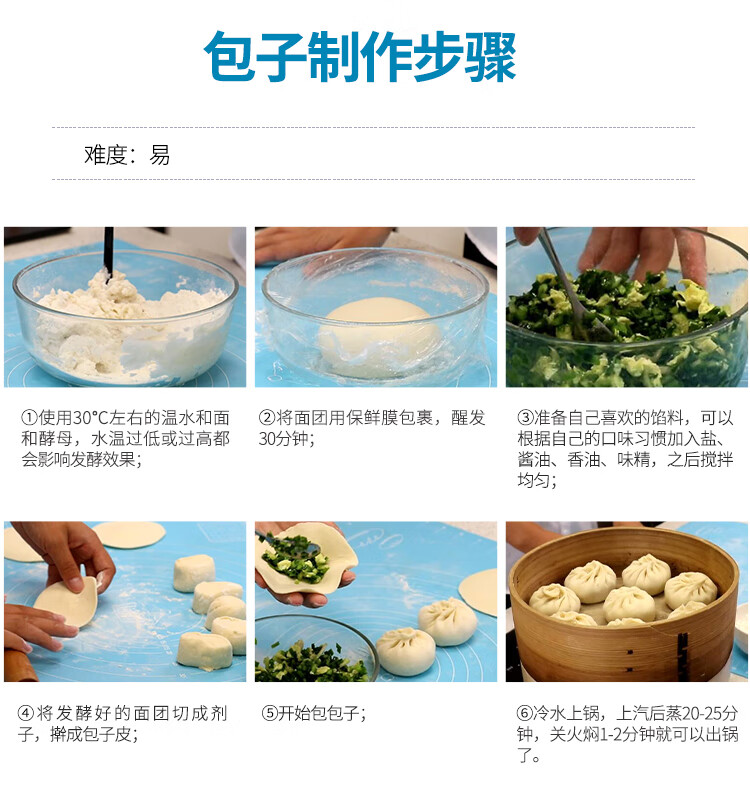 包子制作步骤

难度：易

①使用30°C左右的温水和面和酵母，水温过低或过高都会影响发酵效果；

②将面团用保鲜膜包裹，醒发30分钟；

③准备自己喜欢的馅料，可以根据自己的口味习惯加入盐、酱油、香油、味精，之后搅拌均匀；

④将发酵好的面团切成剂子，擀成包子皮；

⑤开始包包子；

⑥冷水上锅，上汽后蒸20-25分钟，关火焖1-2分钟就可以出锅了。