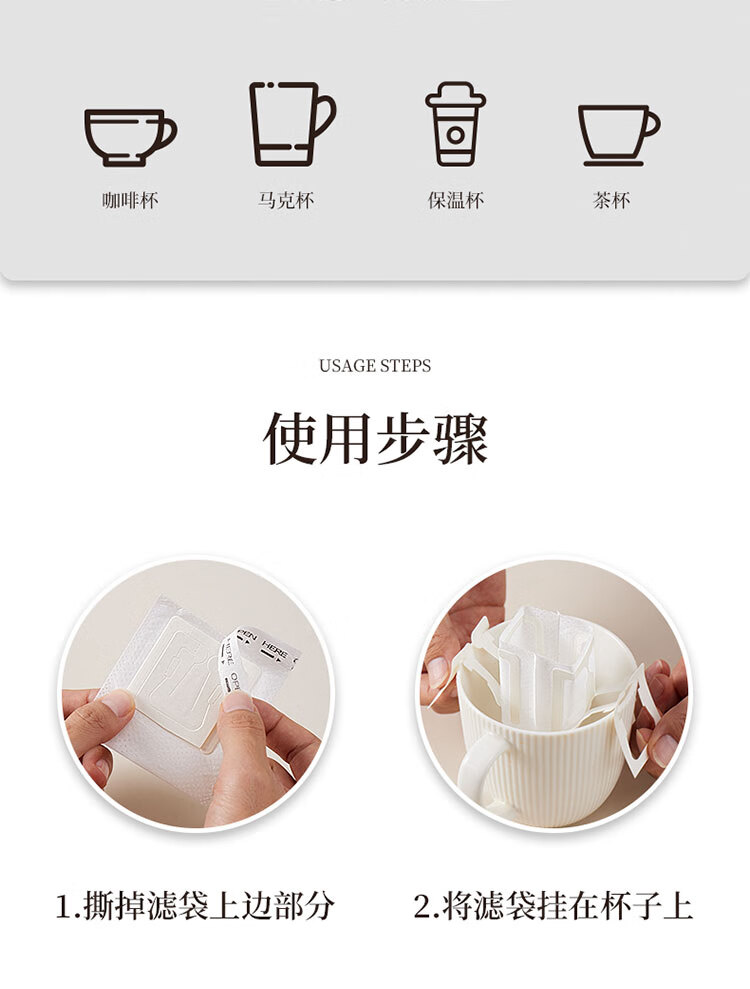 咖啡杯

马克杯

保温杯

茶杯

USAGE STEPS

使用步骤

OPEN HERE

1.撕掉滤袋上边部分

2.将滤袋挂在杯子上