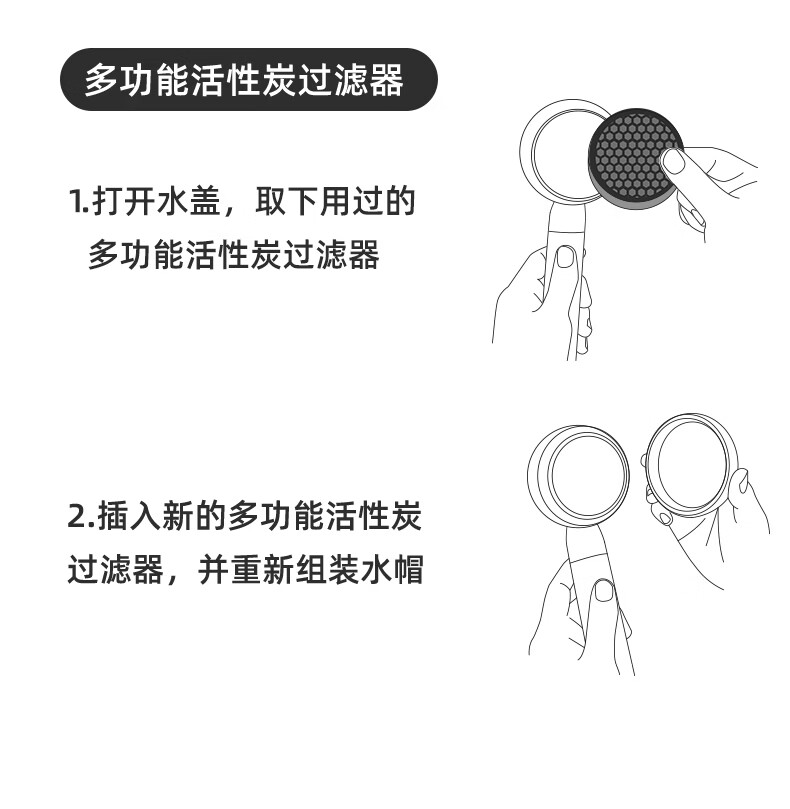 多功能活性炭过滤器

1.打开水盖，取下用过的多功能活性炭过滤器

2.插入新的多功能活性炭过滤器，并重新组装水帽