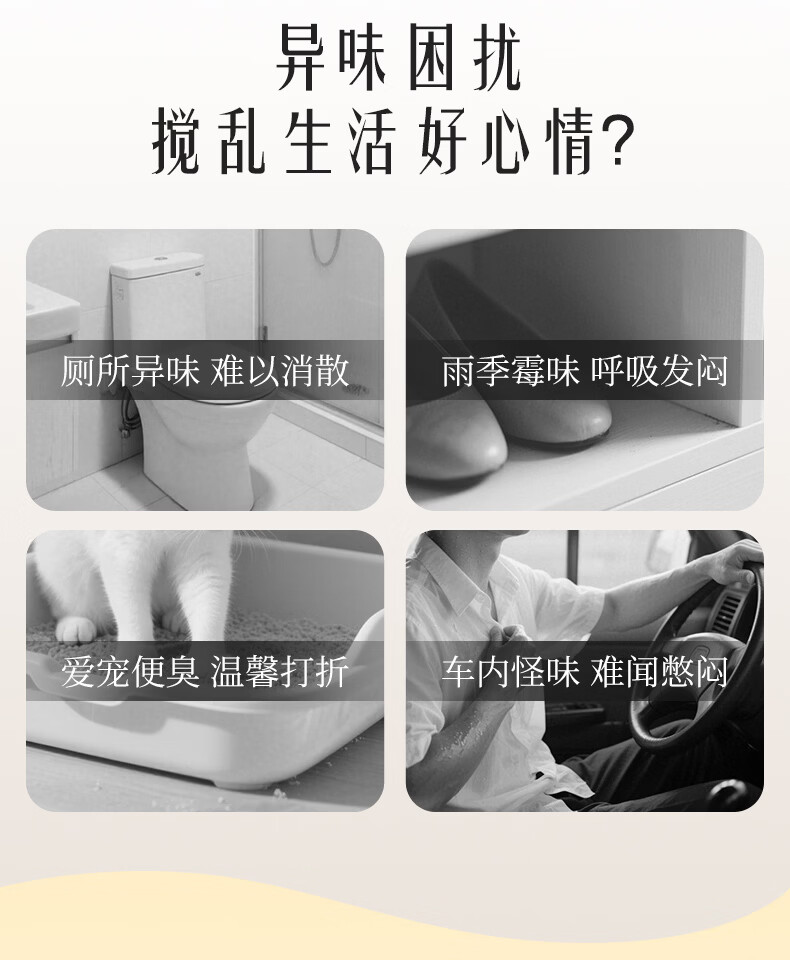 异味困扰
搅乱生活好心情?

厕所异味 难以消散

雨季霉味 呼吸发闷

爱宠便臭 温馨打折

车内怪味 难闻憋闷