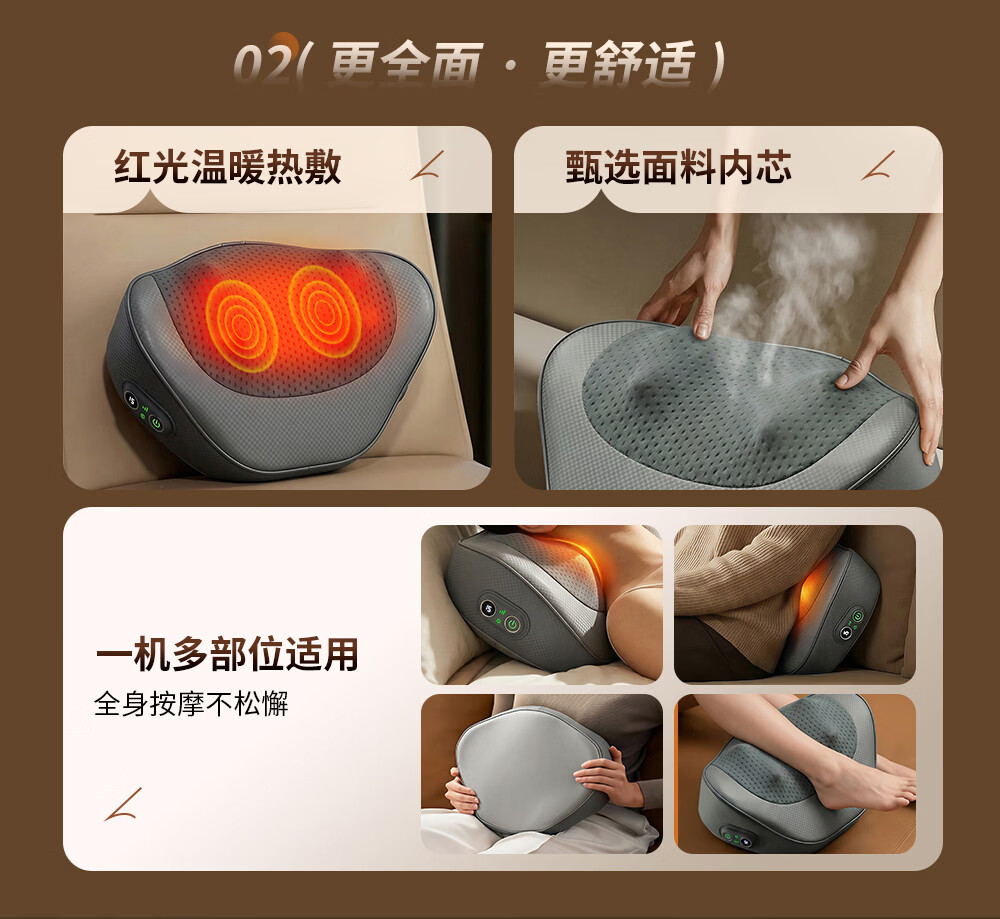 02( 更全面 · 更舒适 )

红光温暖热敷

甄选面料内芯

一机多部位适用

全身按摩不松懈