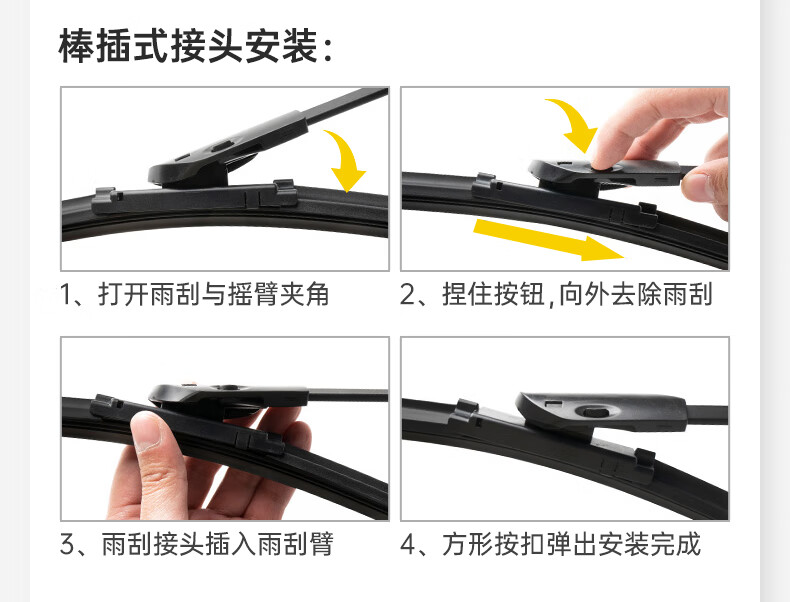 棒插式接头安装：

1、打开雨刮与摇臂夹角

2、捏住按钮，向外去除雨刮

3、雨刮接头插入雨刮臂

4、方形按扣弹出安装完成