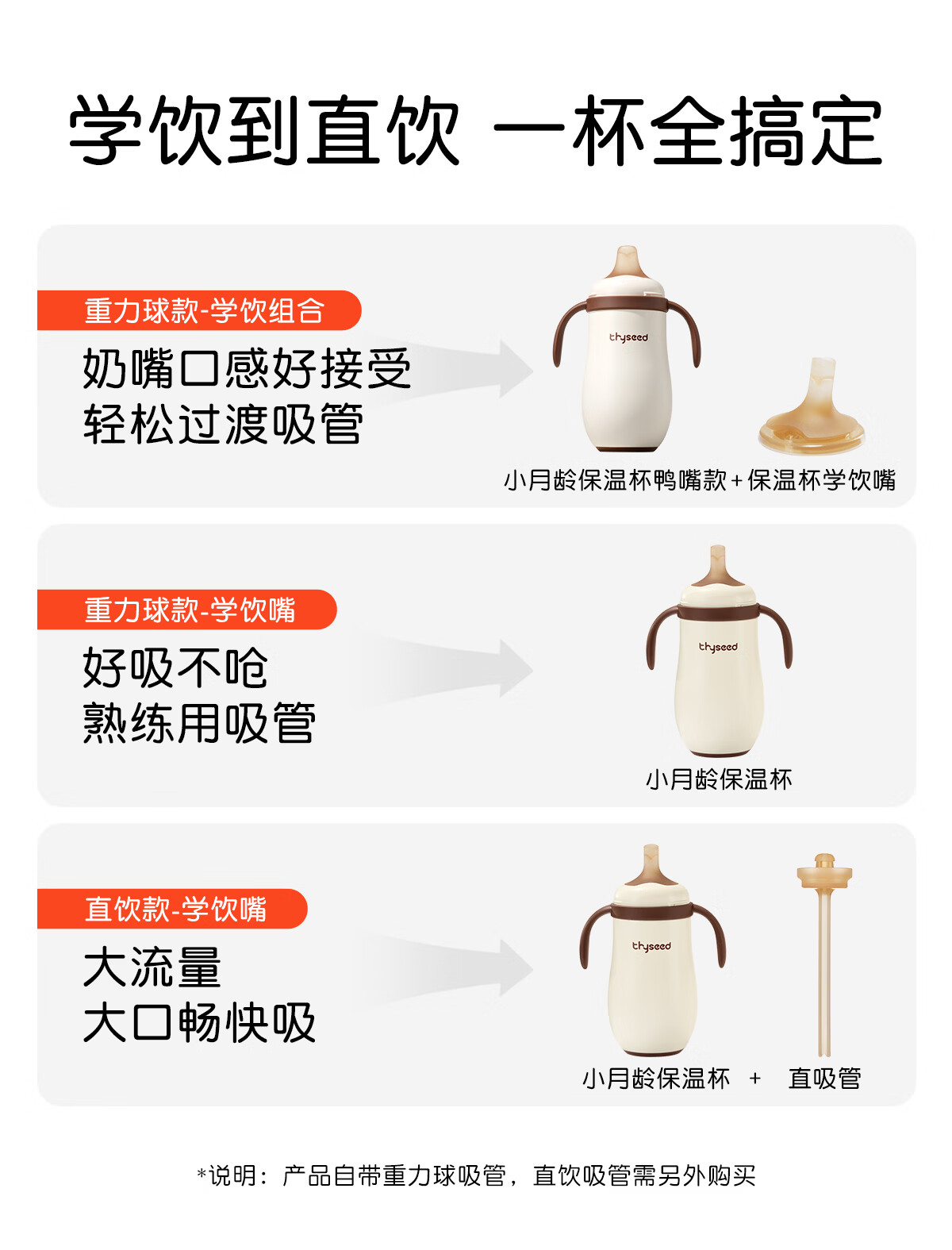 学饮到直饮 一杯全搞定

重力球款-学饮组合

奶嘴口感好接受
轻松过渡吸管

thyseed

小月龄保温杯鸭嘴款+保温杯学饮嘴

重力球款-学饮嘴

好吸不呛
熟练用吸管

thyseed

小月龄保温杯

直饮款-学饮嘴

大流量
大口畅快吸

thyseed

小月龄保温杯 + 直吸管

*说明：产品自带重力球吸管，直饮吸管需另外购买