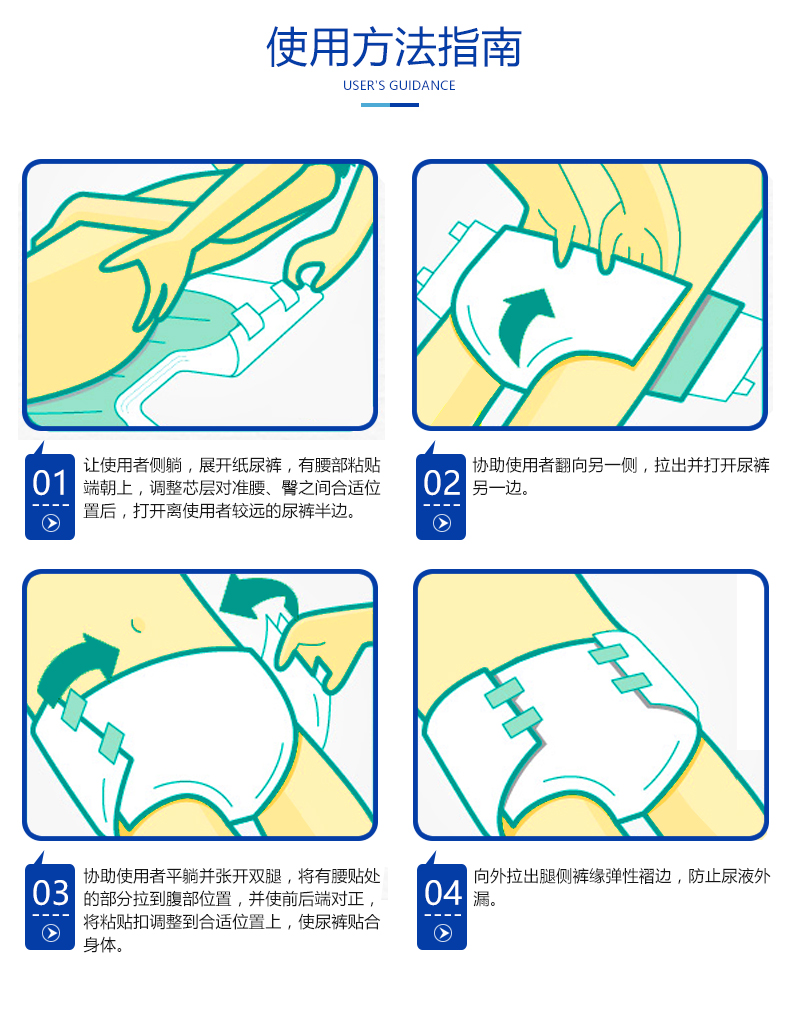 使用方法指南
USER'S GUIDANCE

01
让使用者侧躺，展开纸尿裤，有腰部粘贴端朝上，调整芯层对准腰、臀之间合适位置后，打开离使用者较远的尿裤半边。

02
协助使用者翻向另一侧，拉出并打开尿裤另一边。

03
协助使用者平躺并张开双腿，将有腰贴处的部分拉到腹部位置，并使前后端对正，将粘贴扣调整到合适位置上，使尿裤贴合身体。

04
向外拉出腿侧裤缘弹性褶边，防止尿液外漏。