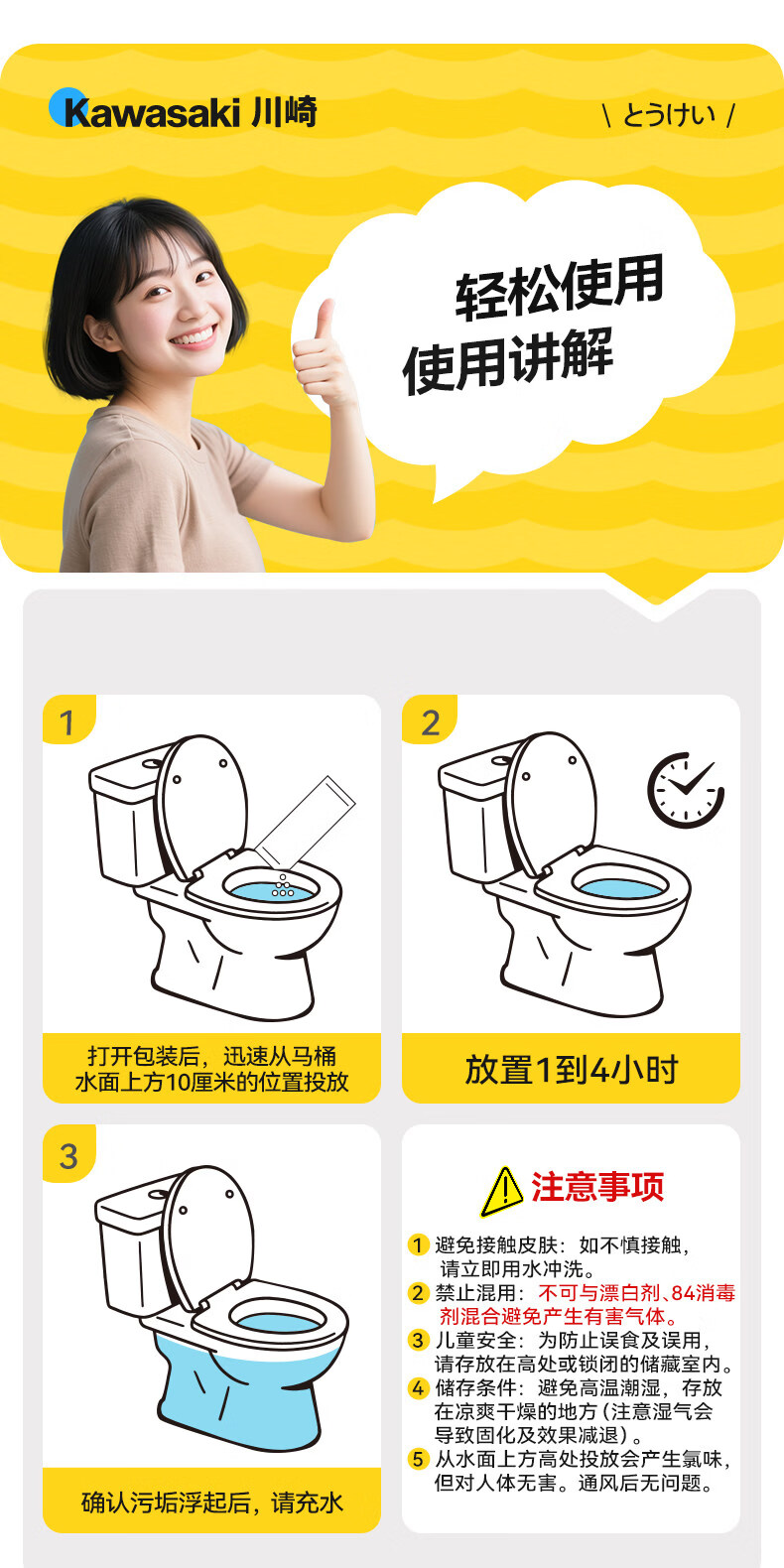 Kawasaki 川崎

\ とうけい /

轻松使用
使用讲解

1

打开包装后，迅速从马桶水面上方10厘米的位置投放

2

放置1到4小时

3

确认污垢浮起后，请充水

注意事项

1 避免接触皮肤：如不慎接触，请立即用水冲洗。
2 禁止混用：不可与漂白剂、84消毒剂混合避免产生有害气体。
3 儿童安全：为防止误食及误用，请存放在高处或锁闭的储藏室内。
4 储存条件：避免高温潮湿，存放在凉爽干燥的地方（注意湿气会导致固化及效果减退）。
5 从水面上方高处投放会产生氯味，但对人体无害。通风后无问题。