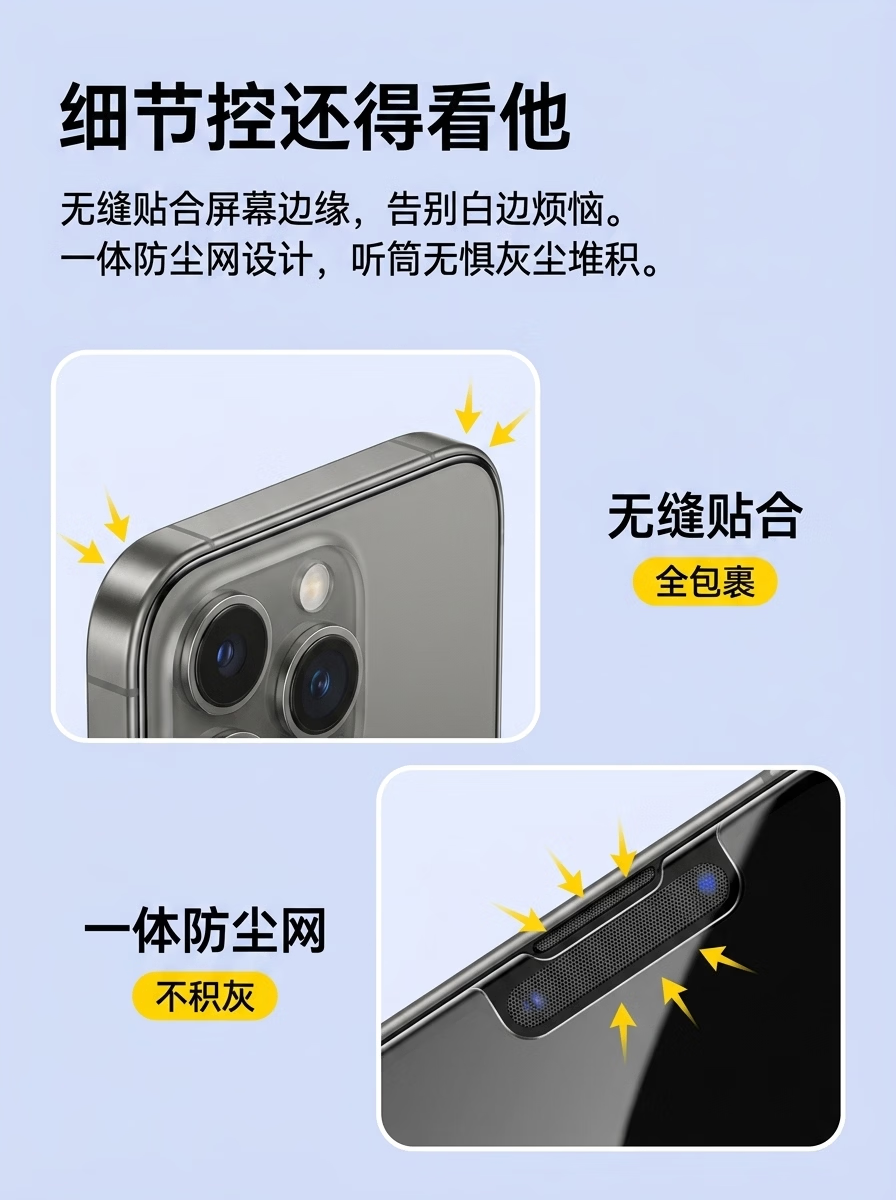 细节控还得看他

无缝贴合屏幕边缘，告别白边烦恼。
一体防尘网设计，听筒无惧灰尘堆积。

无缝贴合
全包裹

一体防尘网
不积灰