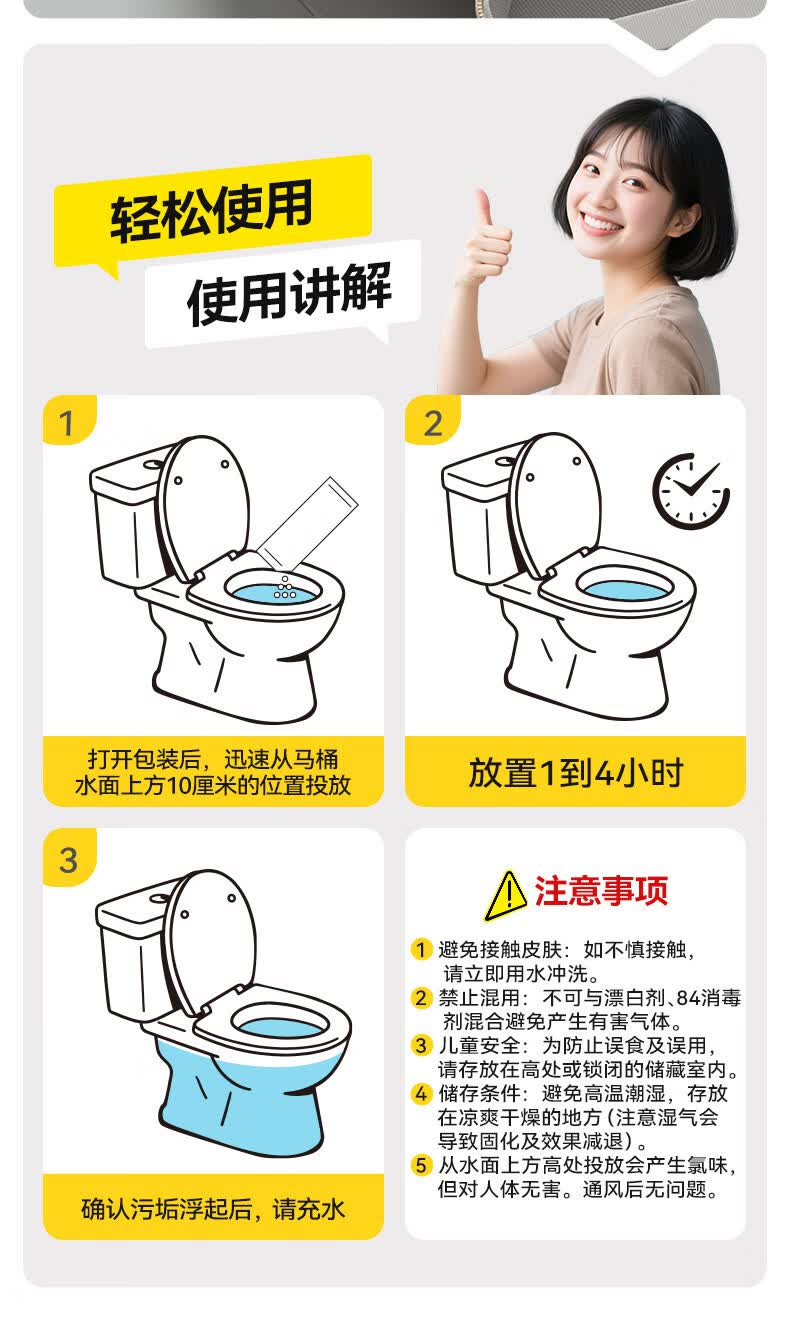 轻松使用

使用讲解

1

打开包装后，迅速从马桶水面上方10厘米的位置投放

2

放置1到4小时

3

确认污垢浮起后，请充水

注意事项

1 避免接触皮肤：如不慎接触，请立即用水冲洗。

2 禁止混用：不可与漂白剂、84消毒剂混合避免产生有害气体。

3 儿童安全：为防止误食及误用，请存放在高处或锁闭的储藏室内。

4 储存条件：避免高温潮湿，存放在凉爽干燥的地方（注意湿气会导致固化及效果减退）。

5 从水面上方高处投放会产生氯味，但对人体无害。通风后无问题。