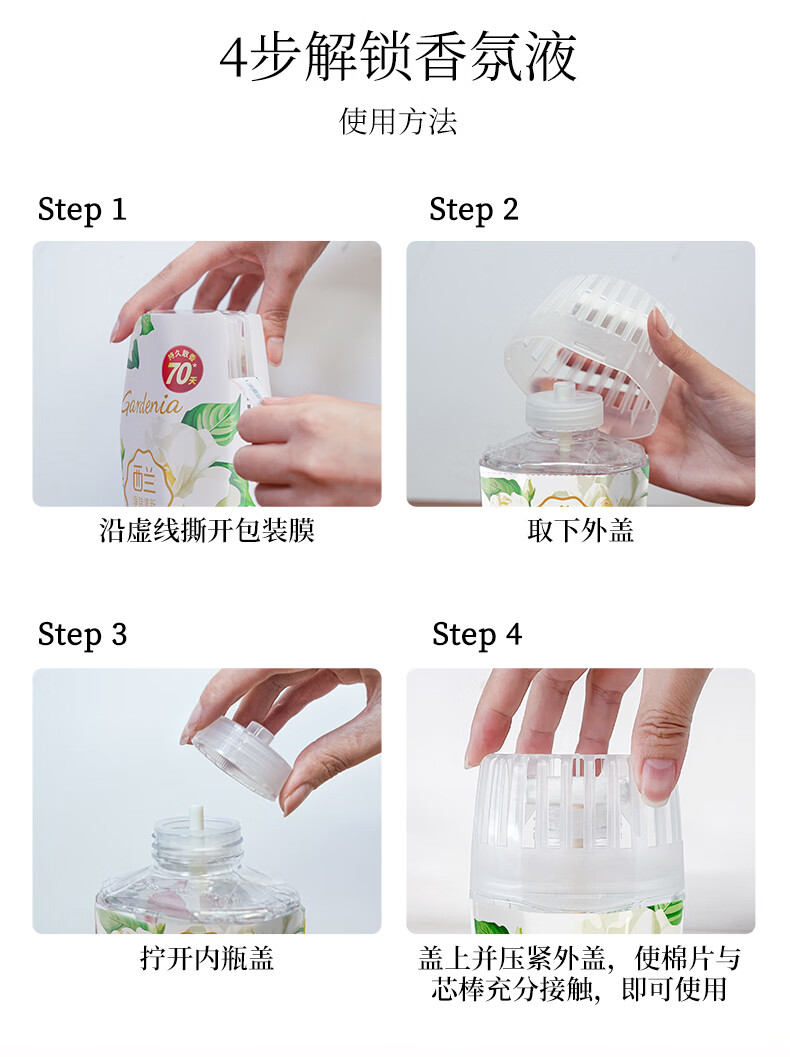 4步解锁香氛液

使用方法

Step 1

持久散香
70天

Gardenia

沿虚线撕开包装膜

Step 2

取下外盖

Step 3

拧开内瓶盖

Step 4

盖上并压紧外盖，使棉片与芯棒充分接触，即可使用