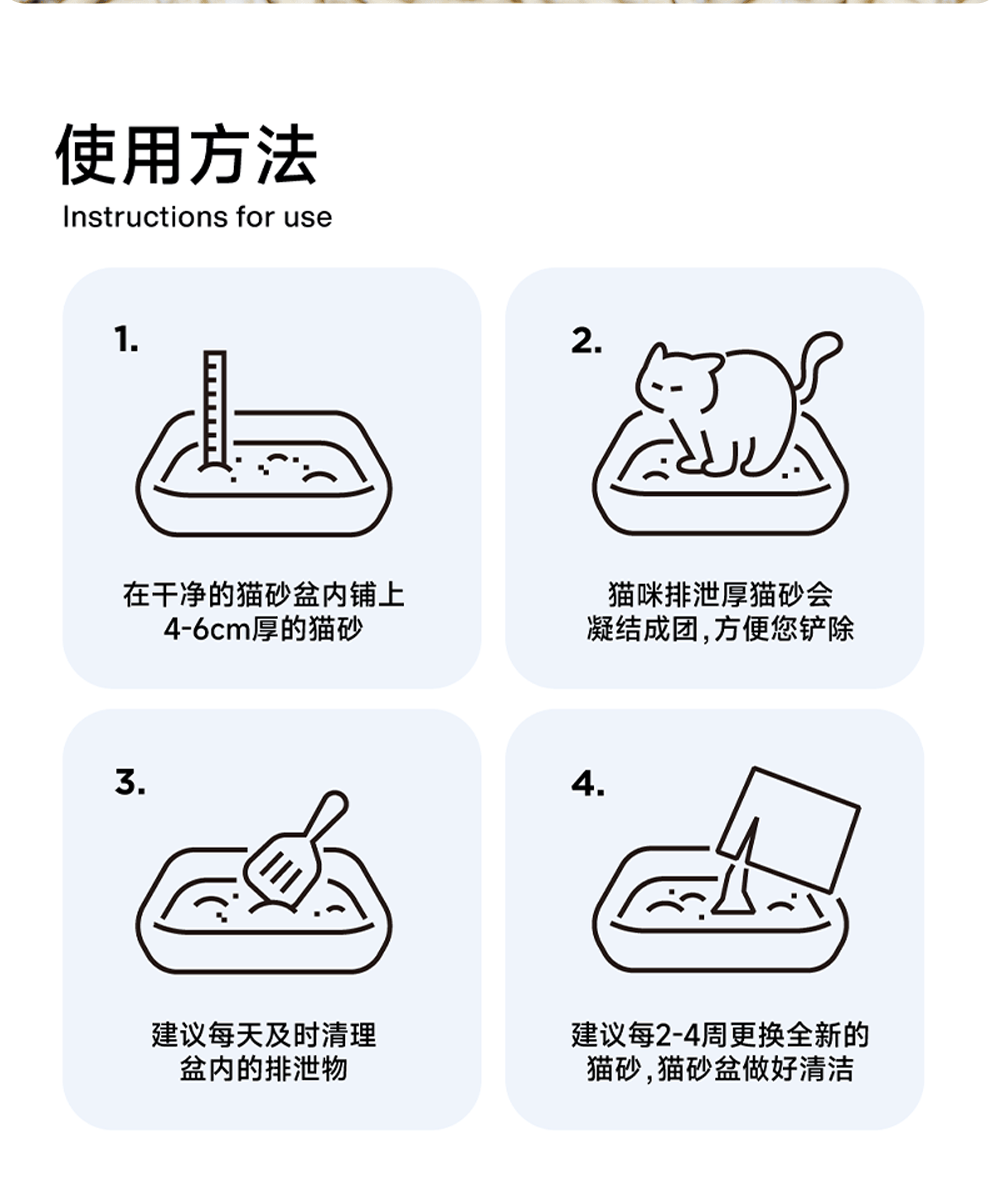 使用方法
Instructions for use

1.

在干净的猫砂盆内铺上
4-6cm厚的猫砂

2.

猫咪排泄厚猫砂会
凝结成团，方便您铲除

3.

建议每天及时清理
盆内的排泄物

4.

建议每2-4周更换全新的
猫砂，猫砂盆做好清洁