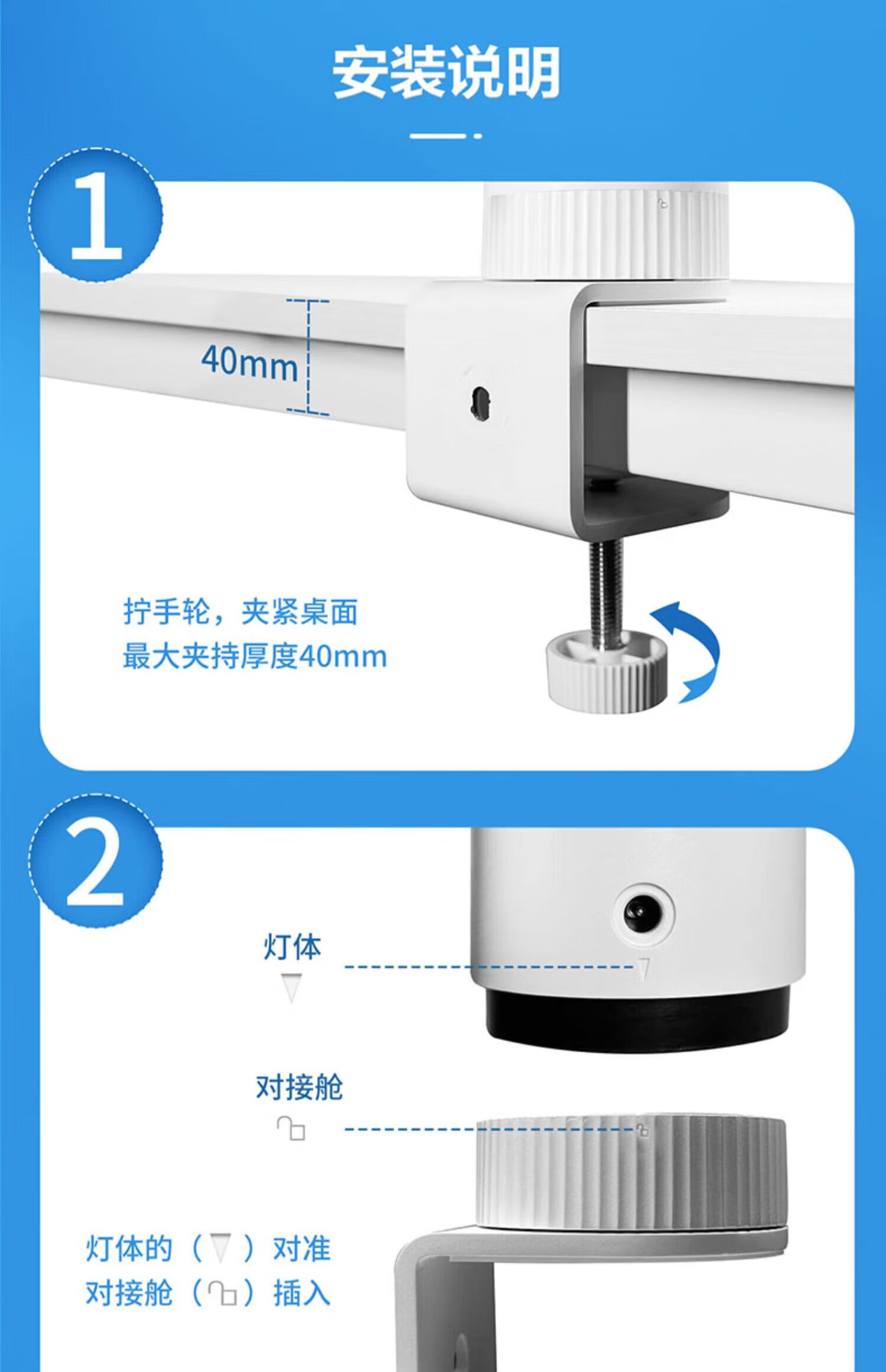 安装说明

1

40mm

拧手轮，夹紧桌面
最大夹持厚度40mm

2

灯体

对接舱

灯体的（ ）对准
对接舱（ ）插入