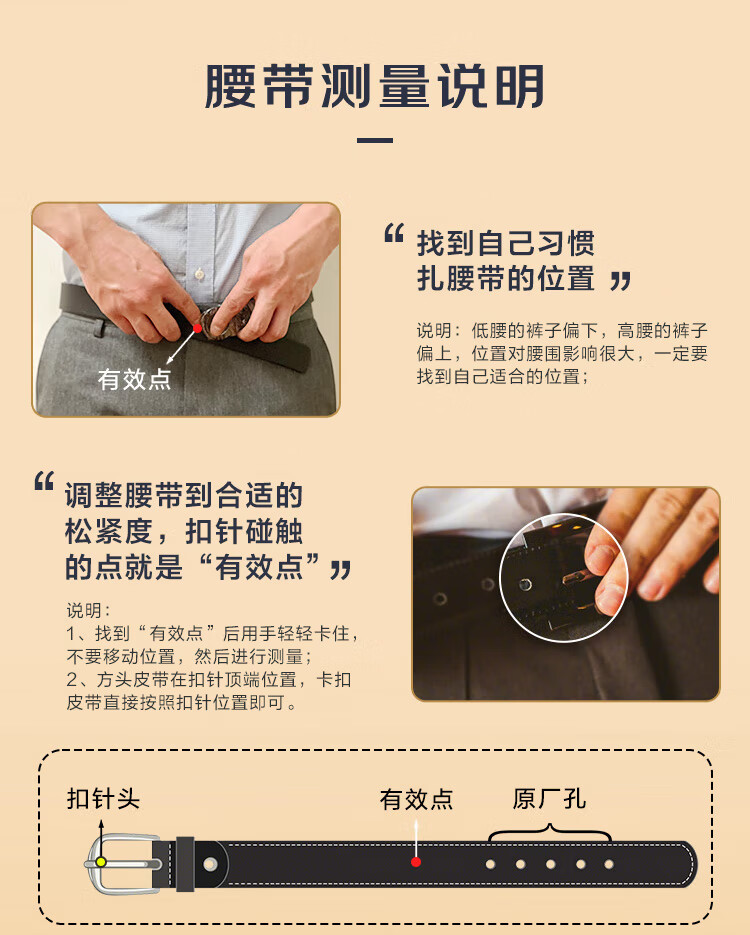 腰带测量说明

有效点

“找到自己习惯扎腰带的位置”

说明：低腰的裤子偏下，高腰的裤子偏上，位置对腰围影响很大，一定要找到自己适合的位置；

“调整腰带到合适的松紧度，扣针碰触的点就是“有效点””

说明：
1、找到“有效点”后用手轻轻卡住，不要移动位置，然后进行测量；
2、方头皮带在扣针顶端位置，卡扣皮带直接按照扣针位置即可。

扣针头

有效点

原厂孔