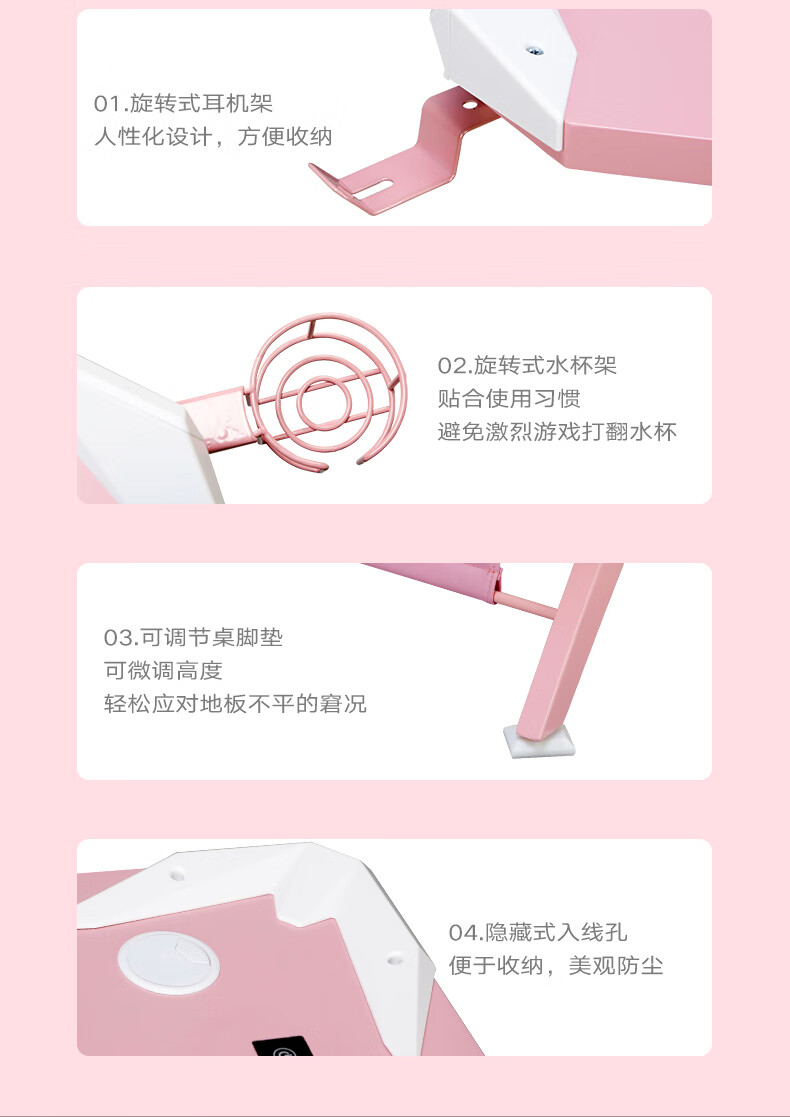 01.旋转式耳机架
人性化设计，方便收纳

02.旋转式水杯架
贴合使用习惯
避免激烈游戏打翻水杯

03.可调节桌脚垫
可微调高度
轻松应对地板不平的窘况

04.隐藏式入线孔
便于收纳，美观防尘