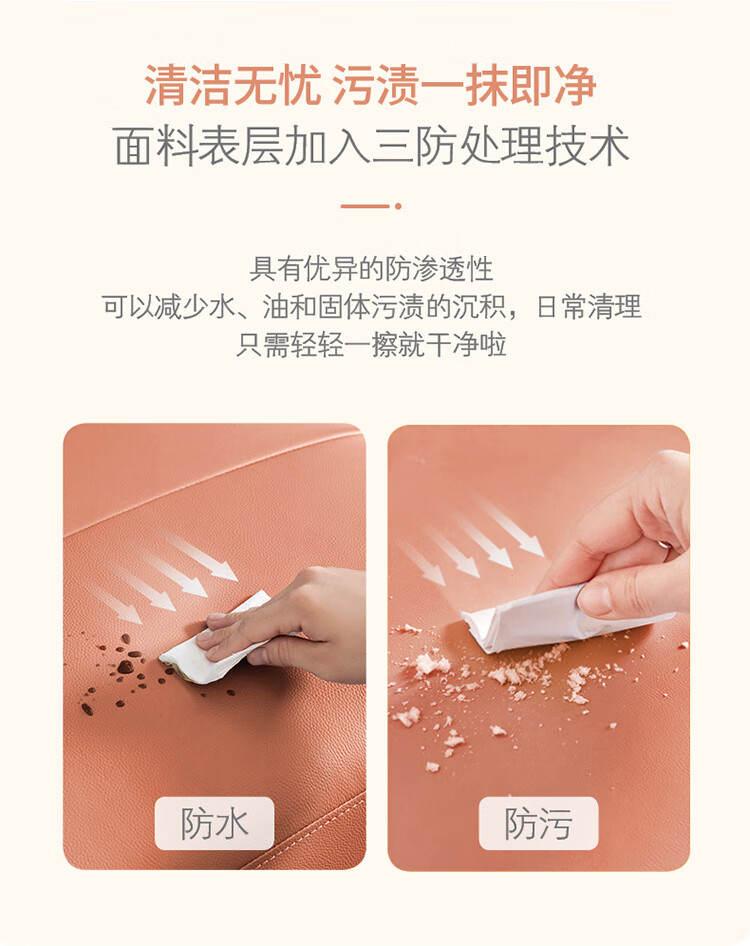 清洁无忧 污渍一抹即净
面料表层加入三防处理技术

具有优异的防渗透性
可以减少水、油和固体污渍的沉积，日常清理
只需轻轻一擦就干净啦

防水

防污