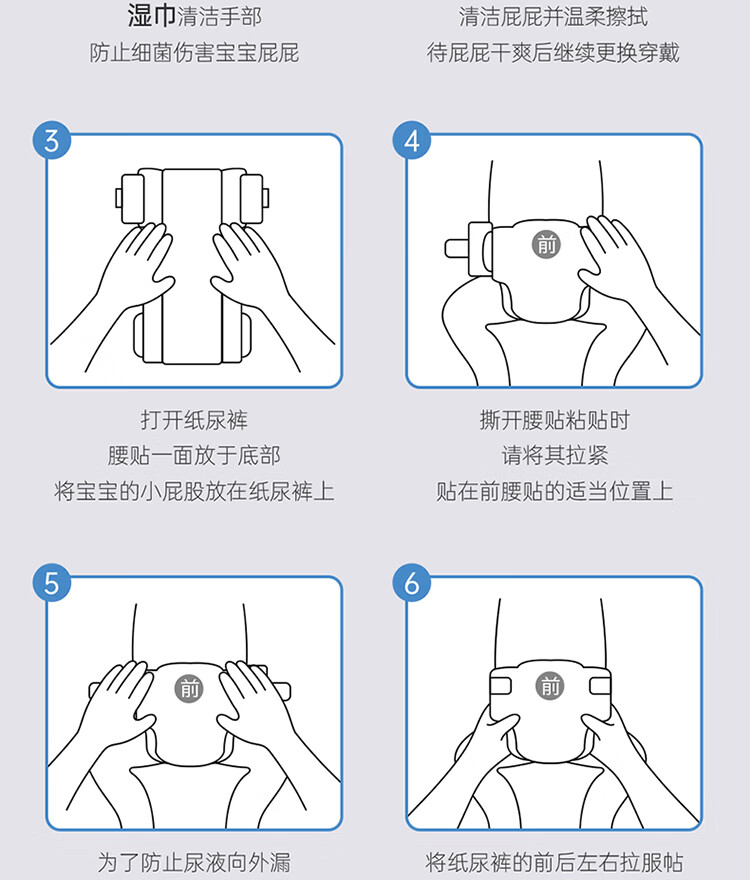 湿巾清洁手部
防止细菌伤害宝宝屁屁

清洁屁屁并温柔擦拭
待屁屁干爽后继续更换穿戴

3

打开纸尿裤
腰贴一面放于底部
将宝宝的小屁股放在纸尿裤上

4

前

撕开腰贴粘贴时
请将其拉紧
贴在前腰贴的适当位置上

5

前

为了防止尿液向外漏

6

前

将纸尿裤的前后左右拉服帖