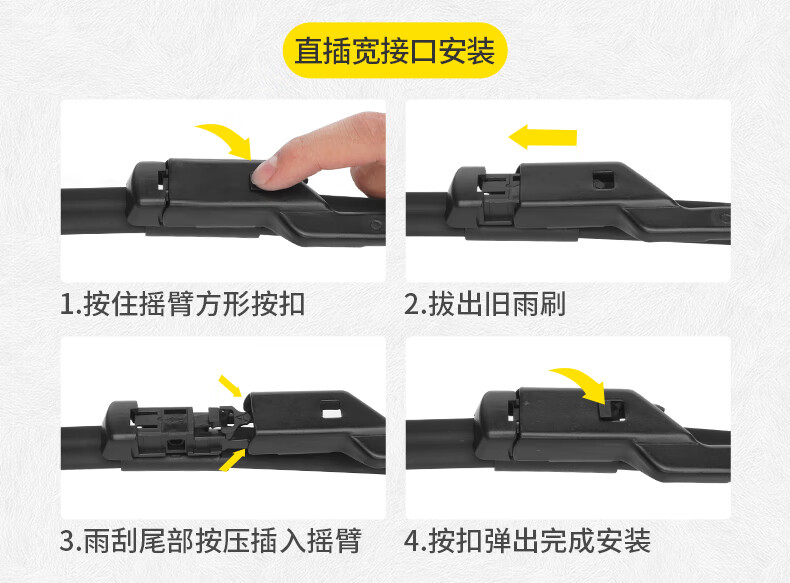 直插宽接口安装

1.按住摇臂方形按扣

2.拔出旧雨刷

3.雨刮尾部按压插入摇臂

4.按扣弹出完成安装