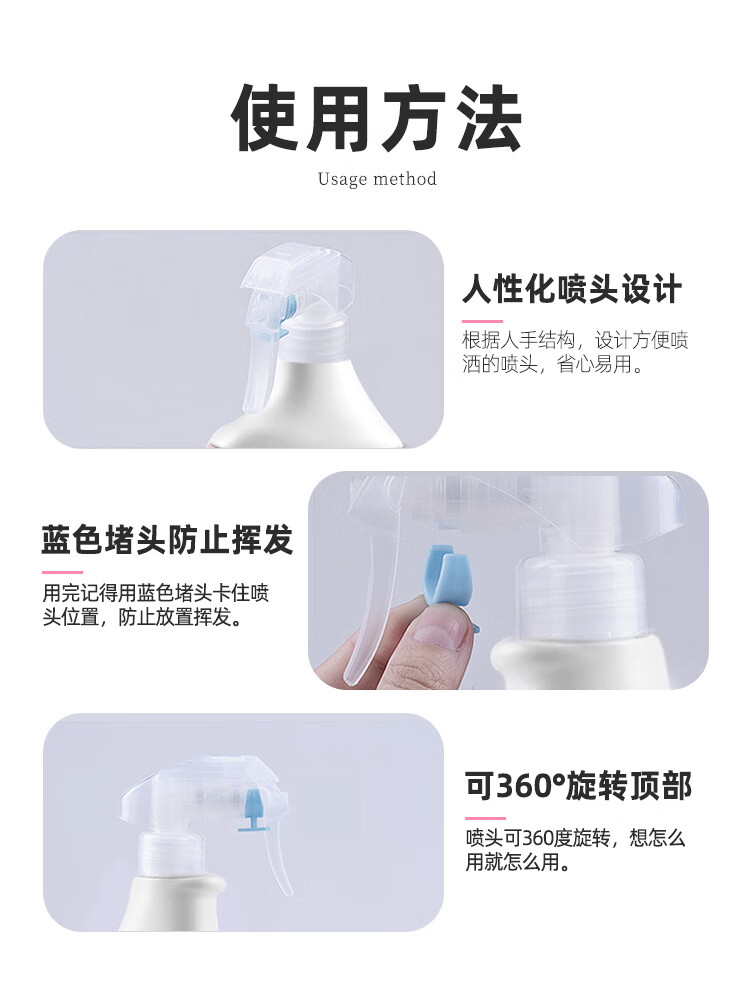 使用方法

Usage method

人性化喷头设计

根据人手结构，设计方便喷洒的喷头，省心易用。

蓝色堵头防止挥发

用完记得用蓝色堵头卡住喷头位置，防止放置挥发。

可360°旋转顶部

喷头可360度旋转，想怎么用就怎么用。