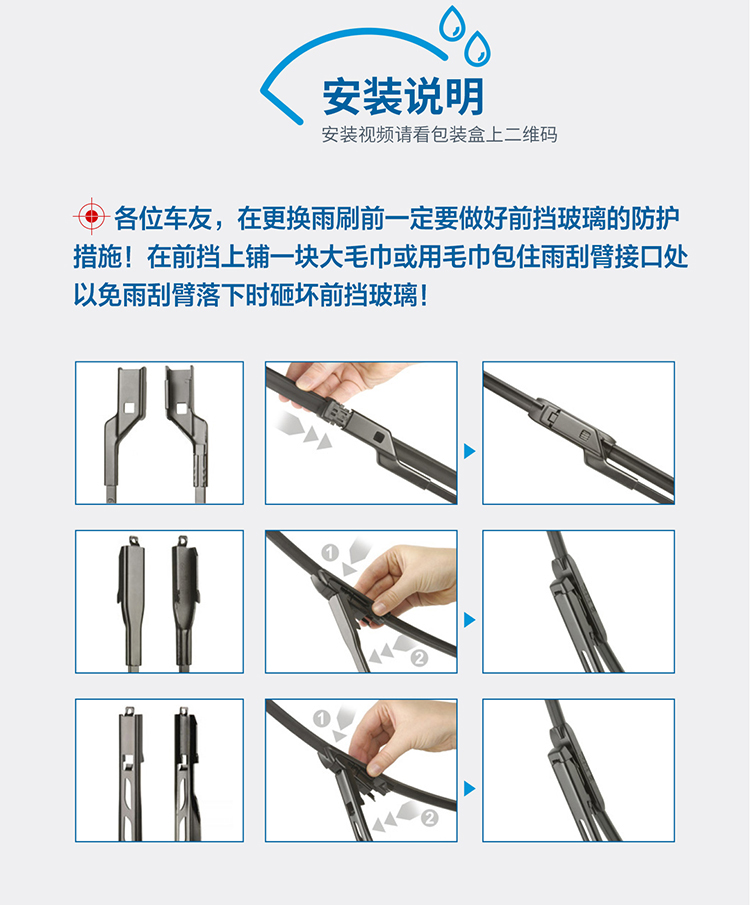 安装说明
安装视频请看包装盒上二维码

各位车友，在更换雨刷前一定要做好前挡玻璃的防护措施！在前挡上铺一块大毛巾或用毛巾包住雨刮臂接口处以免雨刮臂落下时砸坏前挡玻璃！

1
2

1
2