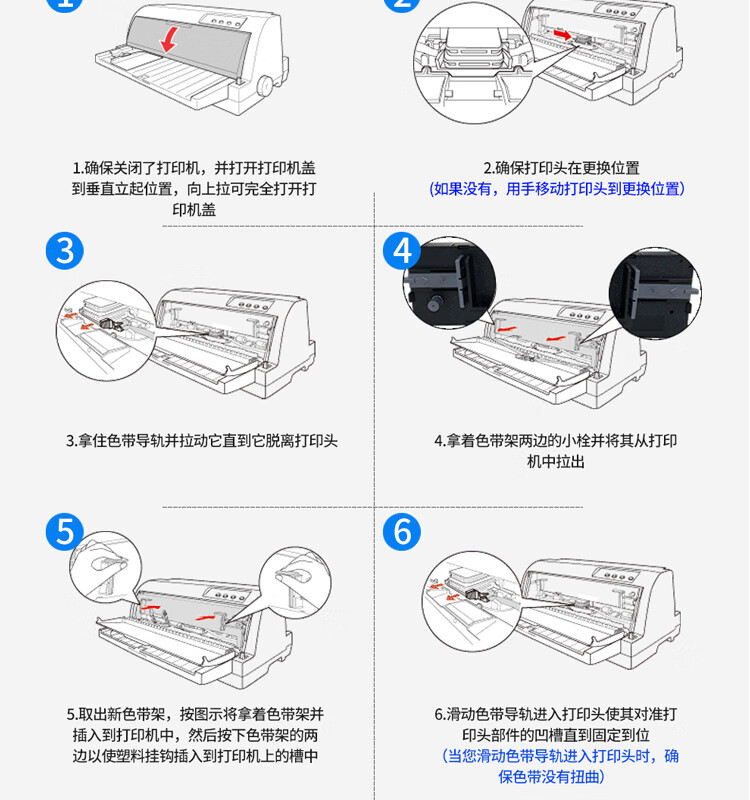 1.确保关闭了打印机，并打开打印机盖到垂直立起位置，向上拉可完全打开打印机盖

2.确保打印头在更换位置
(如果没有，用手移动打印头到更换位置)

3

3.拿住色带导轨并拉动它直到它脱离打印头

4

4.拿着色带架两边的小栓并将其从打印机中拉出

5

5.取出新色带架，按图示将拿着色带架并插入到打印机中，然后按下色带架的两边以使塑料挂钩插入到打印机上的槽中

6

6.滑动色带导轨进入打印头使其对准打印头部件的凹槽直到固定到位
(当您滑动色带导轨进入打印头时，确保色带没有扭曲)