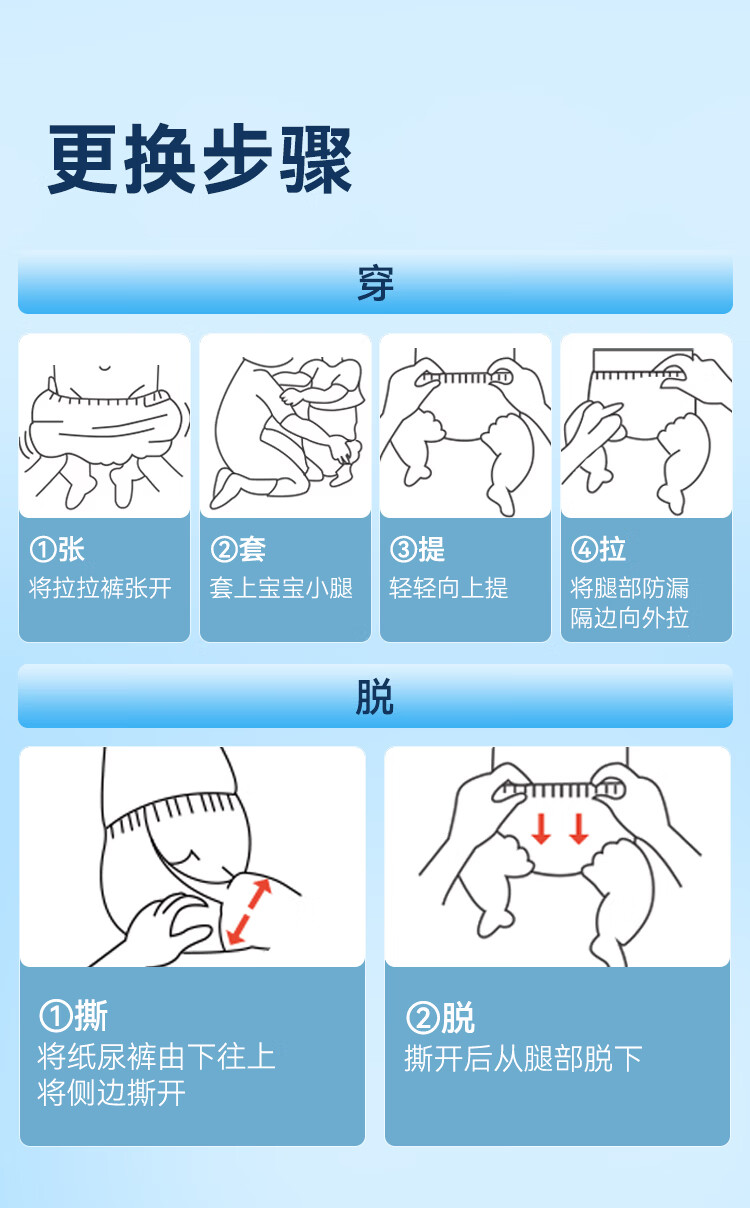 更换步骤

穿

①张
将拉拉裤张开

②套
套上宝宝小腿

③提
轻轻向上提

④拉
将腿部防漏隔边向外拉

脱

①撕
将纸尿裤由下往上将侧边撕开

②脱
撕开后从腿部脱下