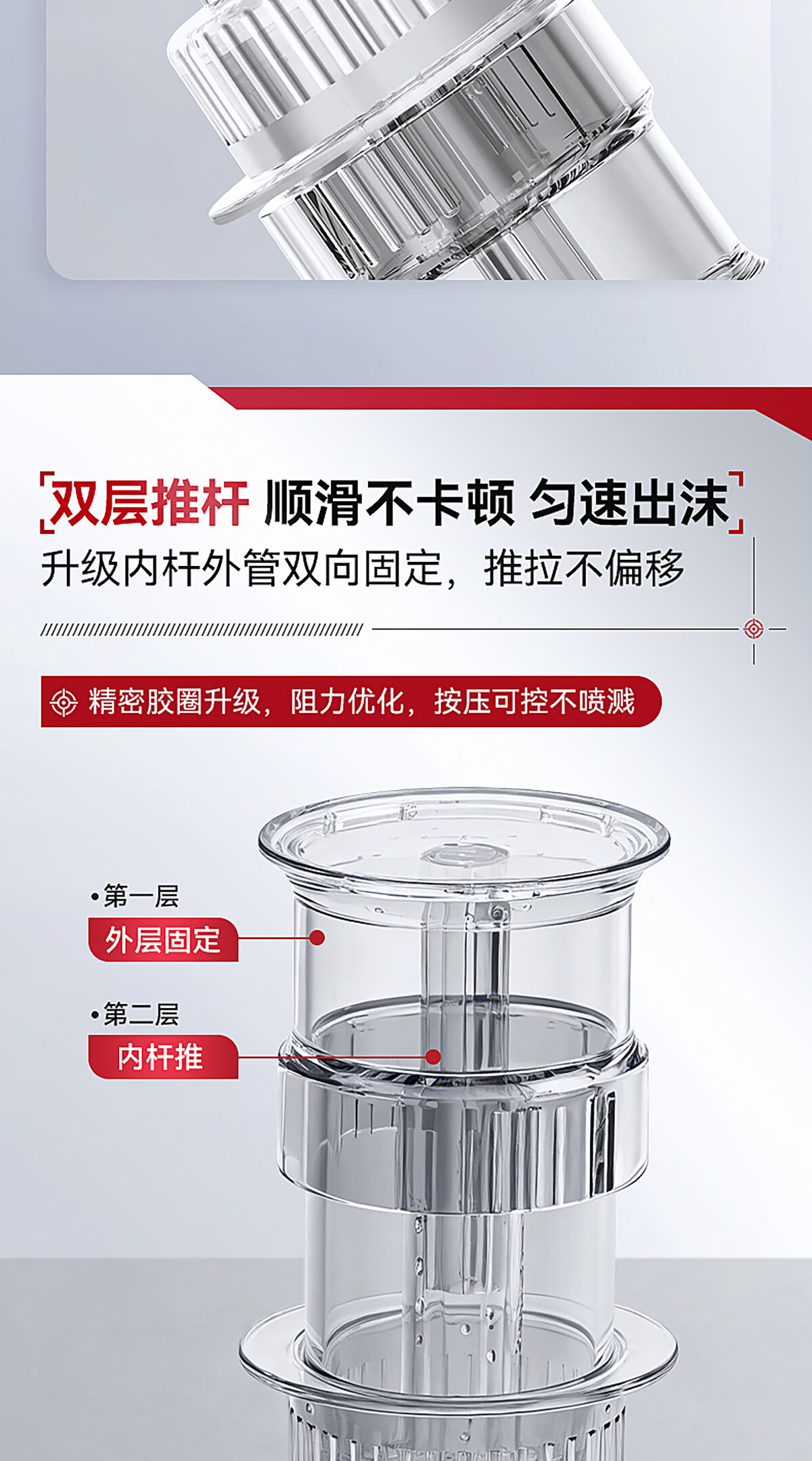 双层推杆 顺滑不卡顿 匀速出沫

升级内杆外管双向固定，推拉不偏移

精密胶圈升级，阻力优化，按压可控不喷溅

•第一层
外层固定

•第二层
内杆推