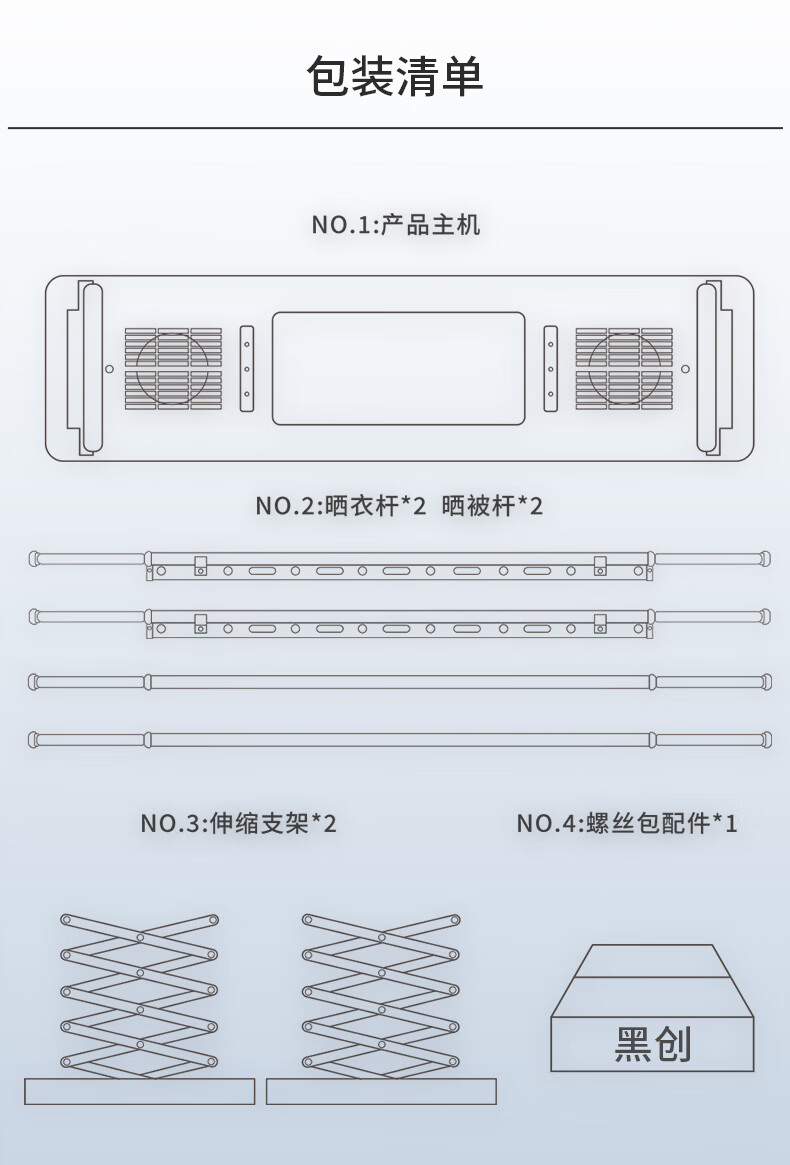 包装清单

NO.1:产品主机

NO.2:晒衣杆*2 晒被杆*2

NO.3:伸缩支架*2

NO.4:螺丝包配件*1

黑创