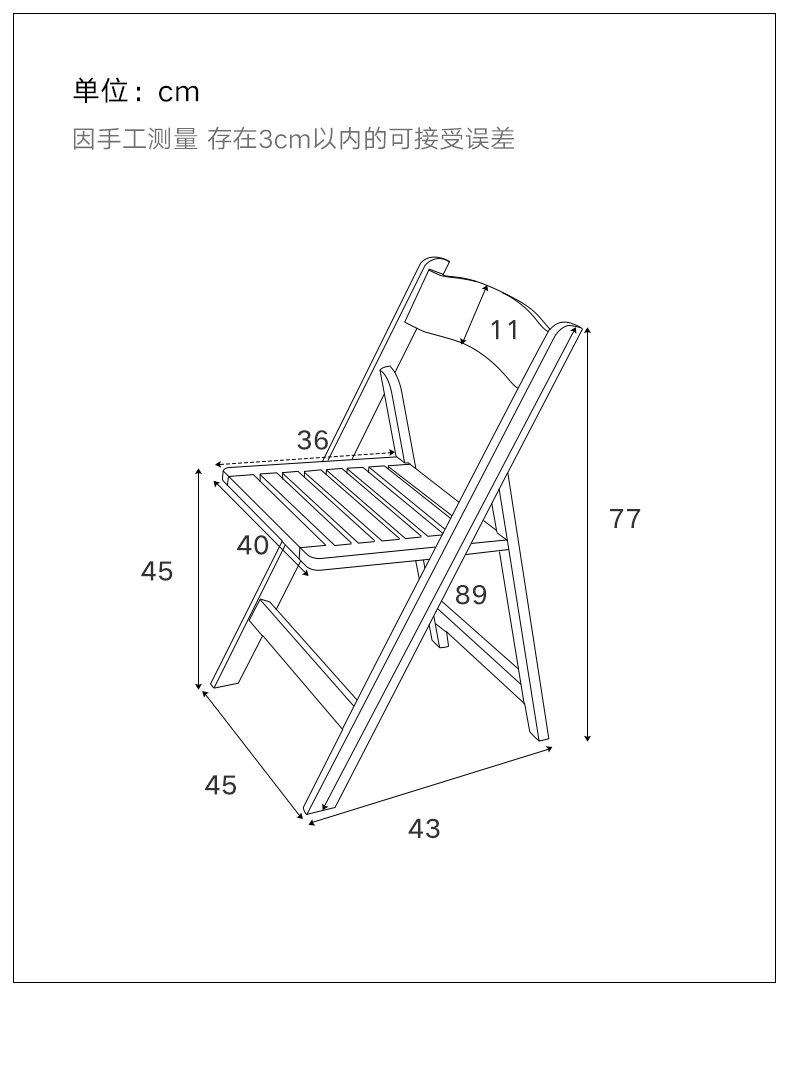 单位：cm

因手工测量 存在3cm以内的可接受误差

11

36

77

40

45

89

45

43