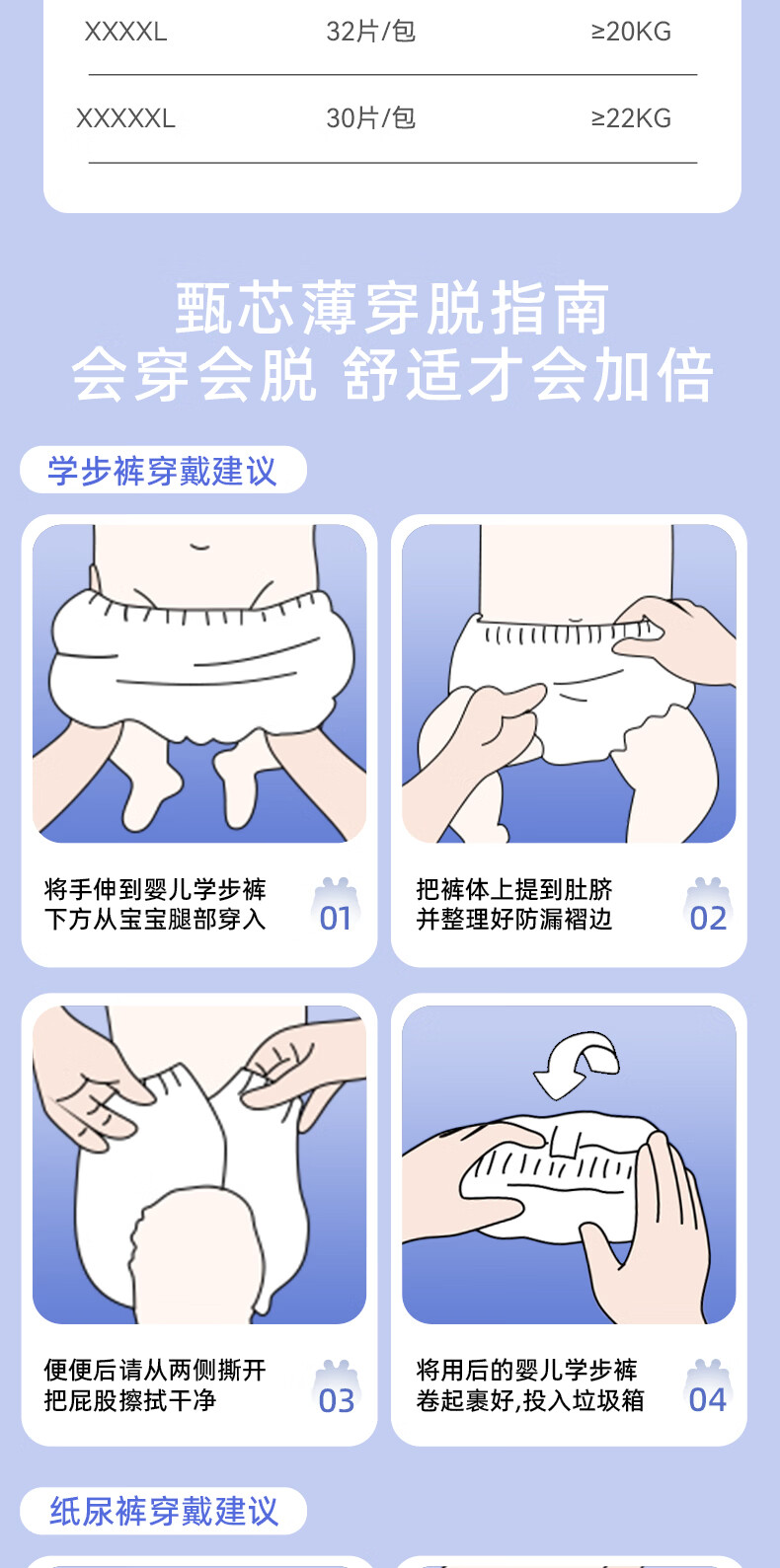 | XXXXL | 32片/包 | ≥20KG |
|---|---|---|
| XXXXXL | 30片/包 | ≥22KG |

甄芯薄穿脱指南
会穿会脱 舒适才会加倍

学步裤穿戴建议

将手伸到婴儿学步裤下方从宝宝腿部穿入 01

把裤体上提到肚脐并整理好防漏褶边 02

便便后请从两侧撕开把屁股擦拭干净 03

将用后的婴儿学步裤卷起裹好,投入垃圾箱 04

纸尿裤穿戴建议